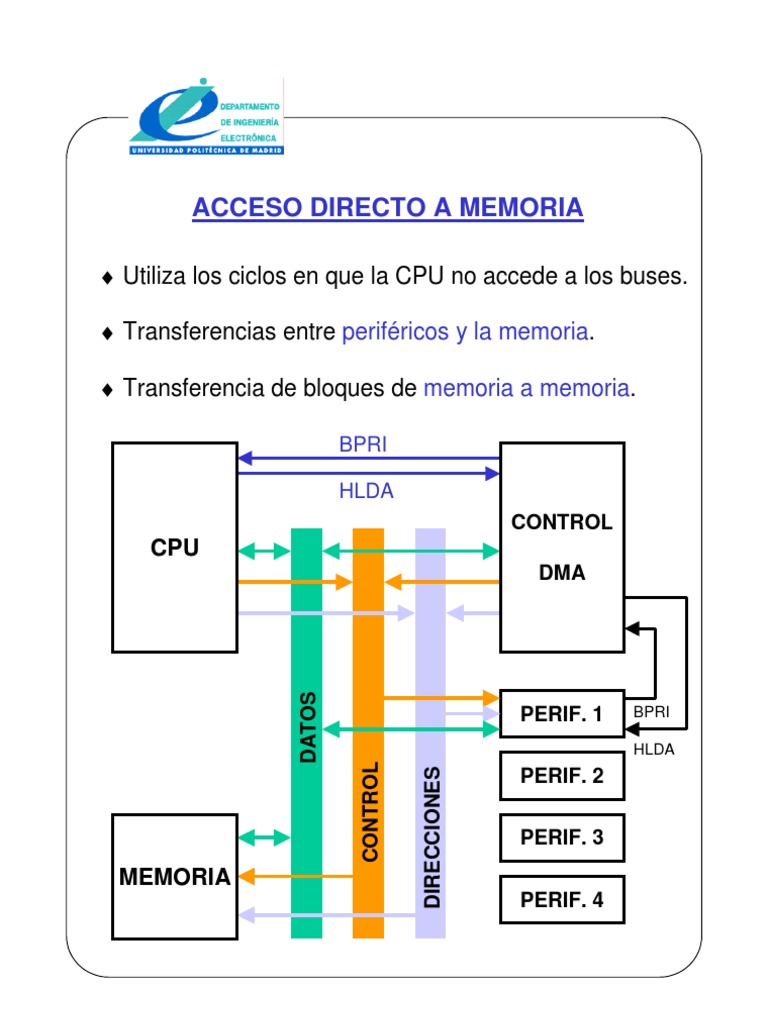 DEPARTAMENTO DE INGENIERÍA ELECTRÓNICA
UNIVERSIDAD POLITÉCNICA DE MADRID

ACCESO DIRECTO A MEMORIA

♦ Utiliza los ciclos en que la CPU no accede a los buses.

♦ Transferencias entre periféricos y la memoria.

♦ Transferencia de bloques de memoria a memoria.

BPRI
HLDA
CPU
CONTROL DMA
DATOS
CONTROL
DIRECCIONES
PERIF. 1
BPRI
HLDA
PERIF. 2
PERIF. 3
PERIF. 4
MEMORIA