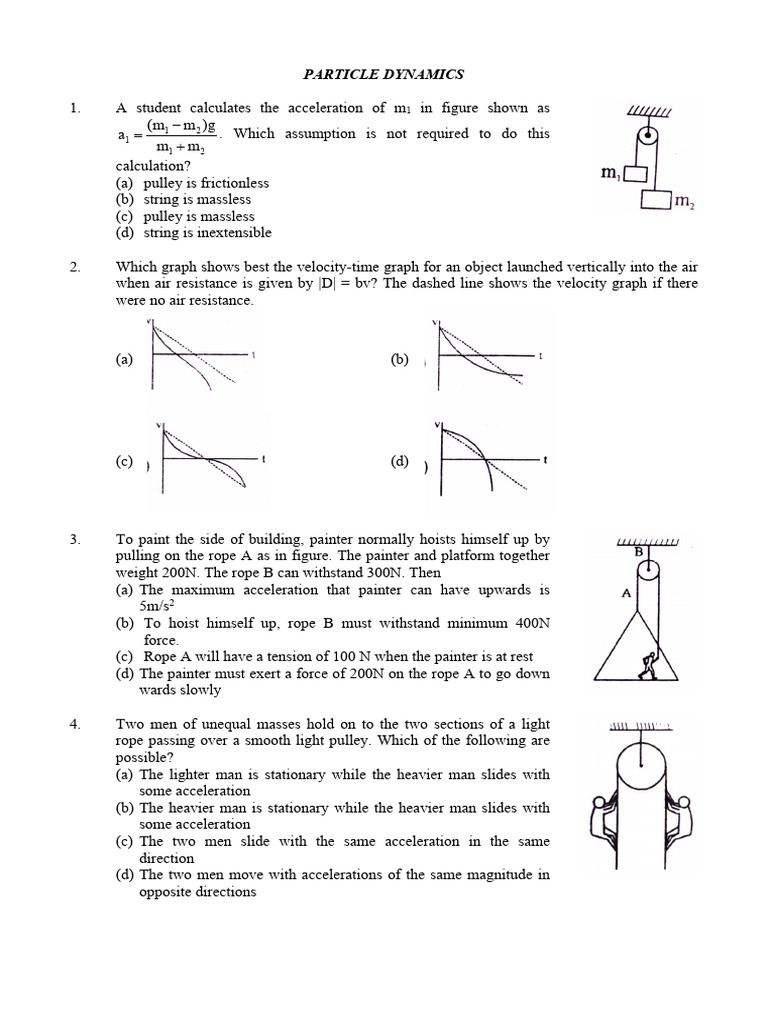 PARTICLE DYNAMICS

1. A student calculates the acceleration of $m_1$ in figure shown as $a_1 = \frac{(m_1 - m_2)g}{m_1 + m_2}$. Which assumption is not required to do this calculation?
(a) pulley is frictionless
(b) string is massless
(c) pulley is massless
(d) string is inextensible

$m_1$
$m_2$

2. Which graph shows best the velocity-time graph for an object launched vertically into the air when air resistance is given by |D| = bv? The dashed line shows the velocity graph if there were no air resistance.

(a) v t
(b) v t
(c) v t
(d) v t

3. To paint the side of building, painter normally hoists himself up by pulling on the rope A as in figure. The painter and platform together weight 200N. The rope B can withstand 300N. Then
(a) The maximum acceleration that painter can have upwards is $5m/s^2$
(b) To hoist himself up, rope B must withstand minimum 400N force.
(c) Rope A will have a tension of 100 N when the painter is at rest
(d) The painter must exert a force of 200N on the rope A to go down wards slowly

B
A

4. Two men of unequal masses hold on to the two sections of a light rope passing over a smooth light pulley. Which of the following are possible?
(a) The lighter man is stationary while the heavier man slides with some acceleration
(b) The heavier man is stationary while the heavier man slides with some acceleration
(c) The two men slide with the same acceleration in the same direction
(d) The two men move with accelerations of the same magnitude in opposite directions