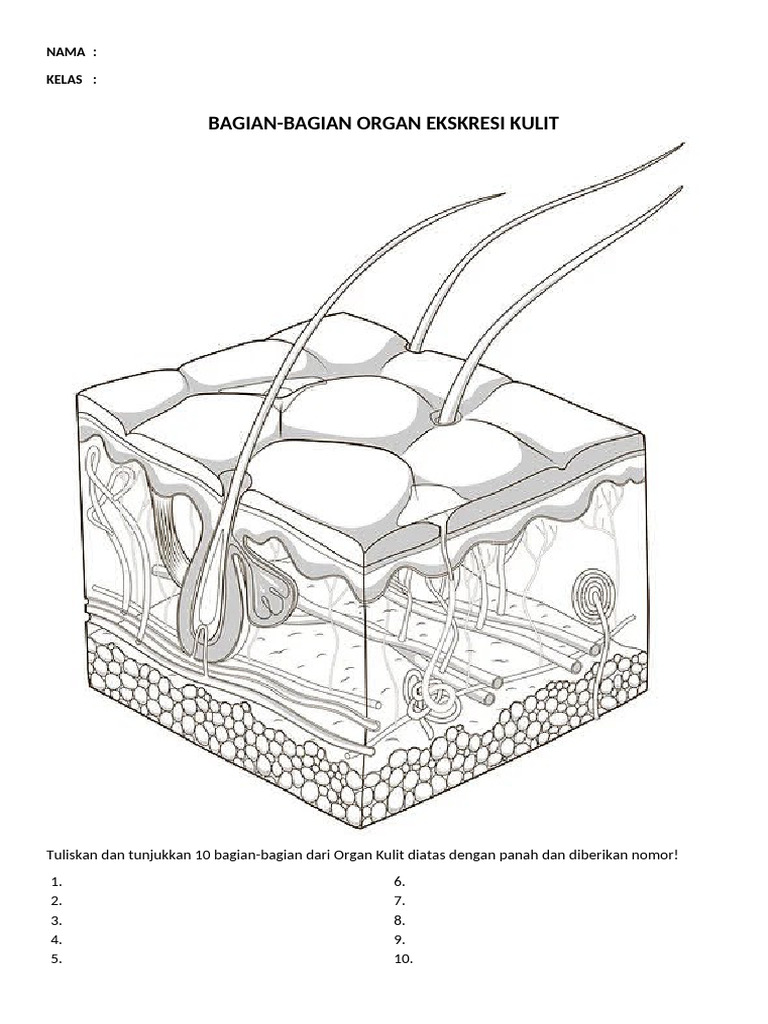 NAMA :

KELAS :

BAGIAN-BAGIAN ORGAN EKSKRESI KULIT

Tuliskan dan tunjukkan 10 bagian-bagian dari Organ Kulit diatas dengan panah dan diberikan nomor!

1.
2.
3.
4.
5.

6.
7.
8.
9.
10.