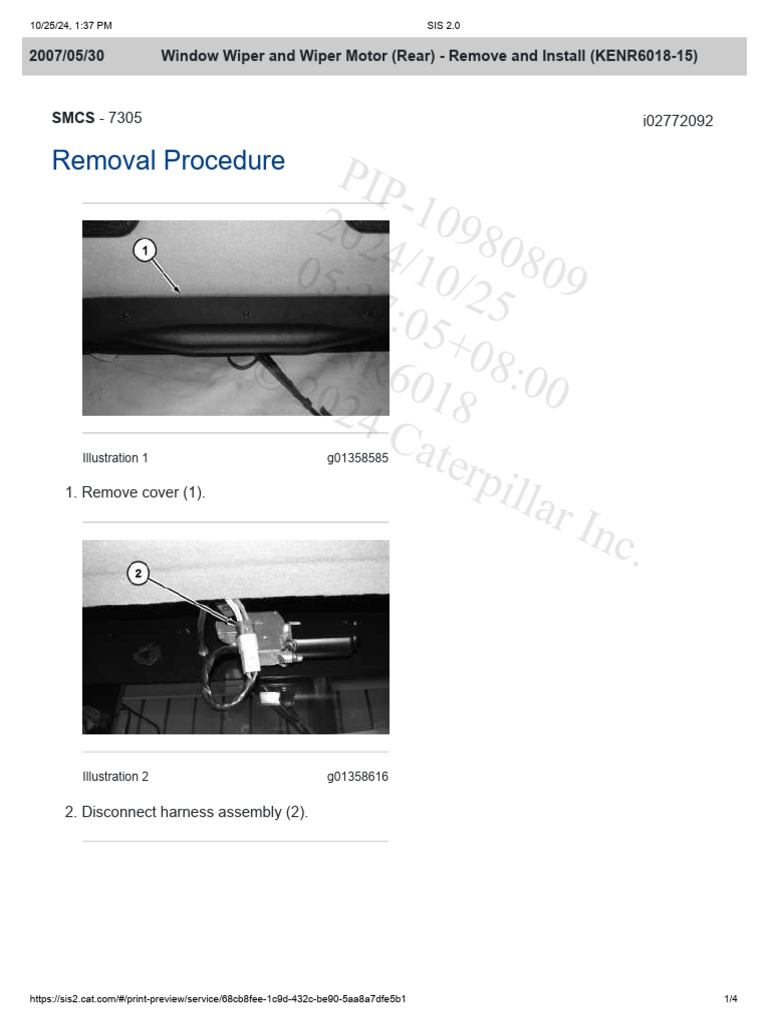 10/25/24, 1:37 PM SIS 2.0

2007/05/30 Window Wiper and Wiper Motor (Rear) - Remove and Install (KENR6018-15)

SMCS - 7305 i02772092

Removal Procedure

PIP-10980809
2024/10/25
05:37:05+08:00
KENR6018
© 2024 Caterpillar Inc.

1

Illustration 1 g01358585

1. Remove cover (1).

2

Illustration 2 g01358616

2. Disconnect harness assembly (2).

https://sis2.cat.com/#/print-preview/service/68cb8fee-1c9d-432c-be90-5aa8a7dfe5b1 1/4