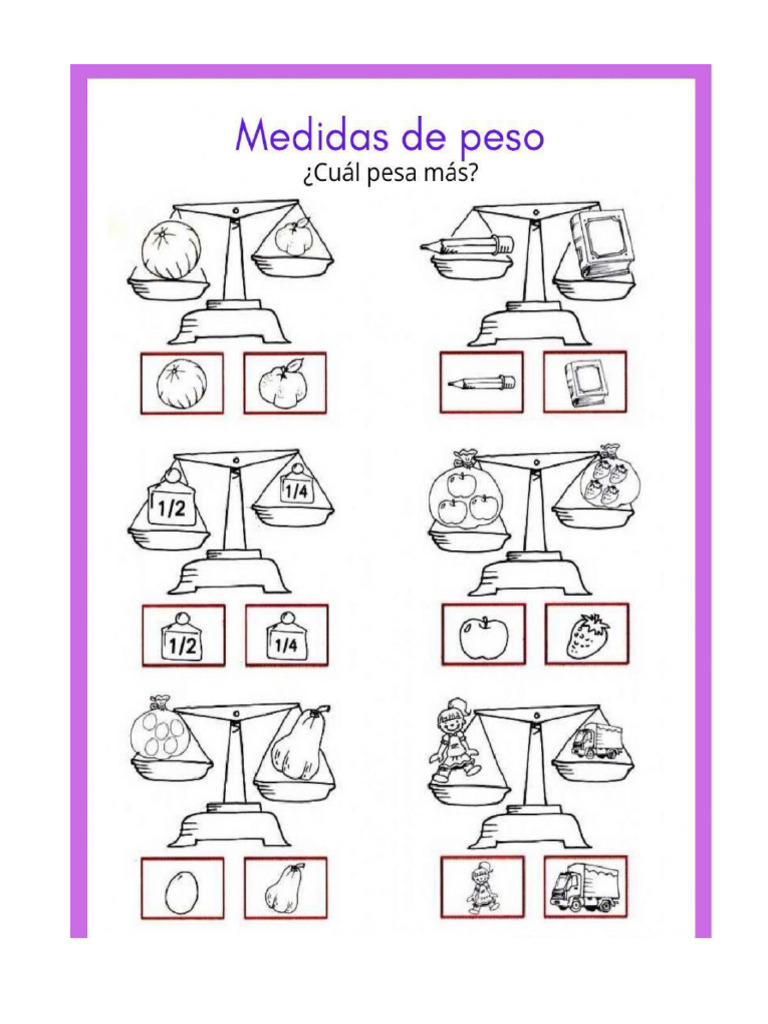 Medidas de peso
¿Cuál pesa más?

1/2
1/4

1/2
1/4