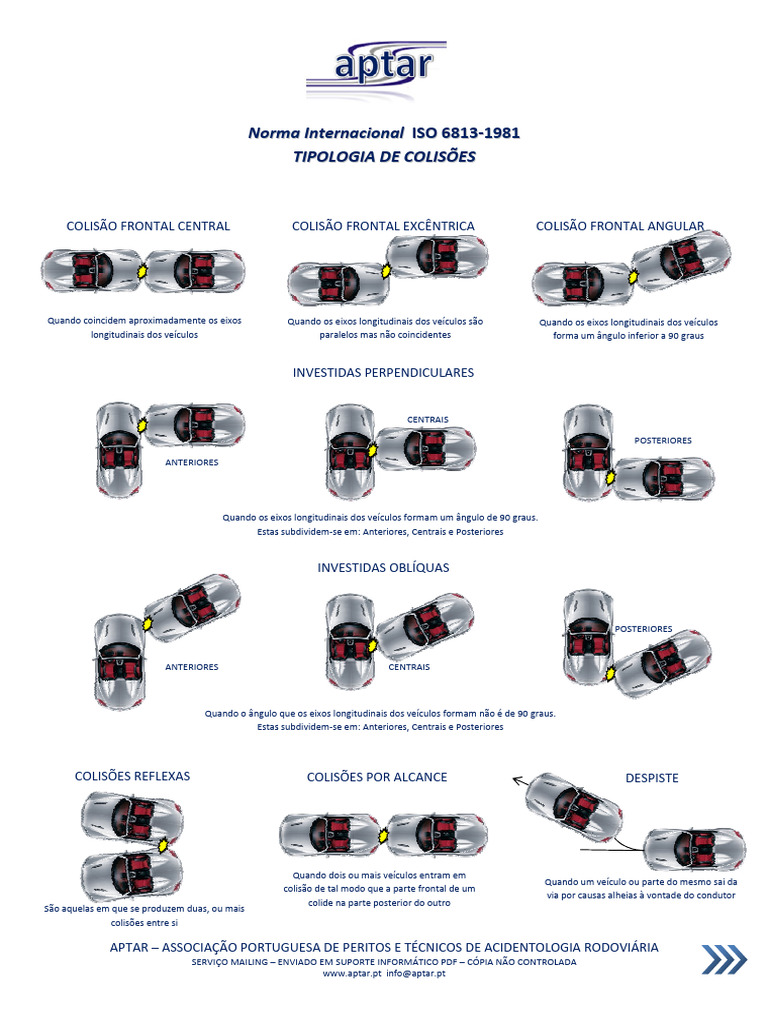 aptar

Norma Internacional ISO 6813-1981
TIPOLOGIA DE COLISÕES

COLISÃO FRONTAL CENTRAL

Quando coincidem aproximadamente os eixos longitudinais dos veículos

COLISÃO FRONTAL EXCÊNTRICA

Quando os eixos longitudinais dos veículos são paralelos mas não coincidentes

COLISÃO FRONTAL ANGULAR

Quando os eixos longitudinais dos veículos forma um ângulo inferior a 90 graus

INVESTIDAS PERPENDICULARES

ANTERIORES

CENTRAIS

POSTERIORES

Quando os eixos longitudinais dos veículos formam um ângulo de 90 graus. Estas subdividem-se em: Anteriores, Centrais e Posteriores

INVESTIDAS OBLÍQUAS

ANTERIORES

CENTRAIS

POSTERIORES

Quando o ângulo que os eixos longitudinais dos veículos formam não é de 90 graus. Estas subdividem-se em: Anteriores, Centrais e Posteriores

COLISÕES REFLEXAS

São aquelas em que se produzem duas, ou mais colisões entre si

COLISÕES POR ALCANCE

Quando dois ou mais veículos entram em colisão de tal modo que a parte frontal de um colide na parte posterior do outro

DESPISTE

Quando um veículo ou parte do mesmo sai da via por causas alheias à vontade do condutor

APTAR – ASSOCIAÇÃO PORTUGUESA DE PERITOS E TÉCNICOS DE ACIDENTOLOGIA RODOVIÁRIA
SERVIÇO MAILING – ENVIADO EM SUPORTE INFORMÁTICO PDF – CÓPIA NÃO CONTROLADA
www.aptar.pt info@aptar.pt