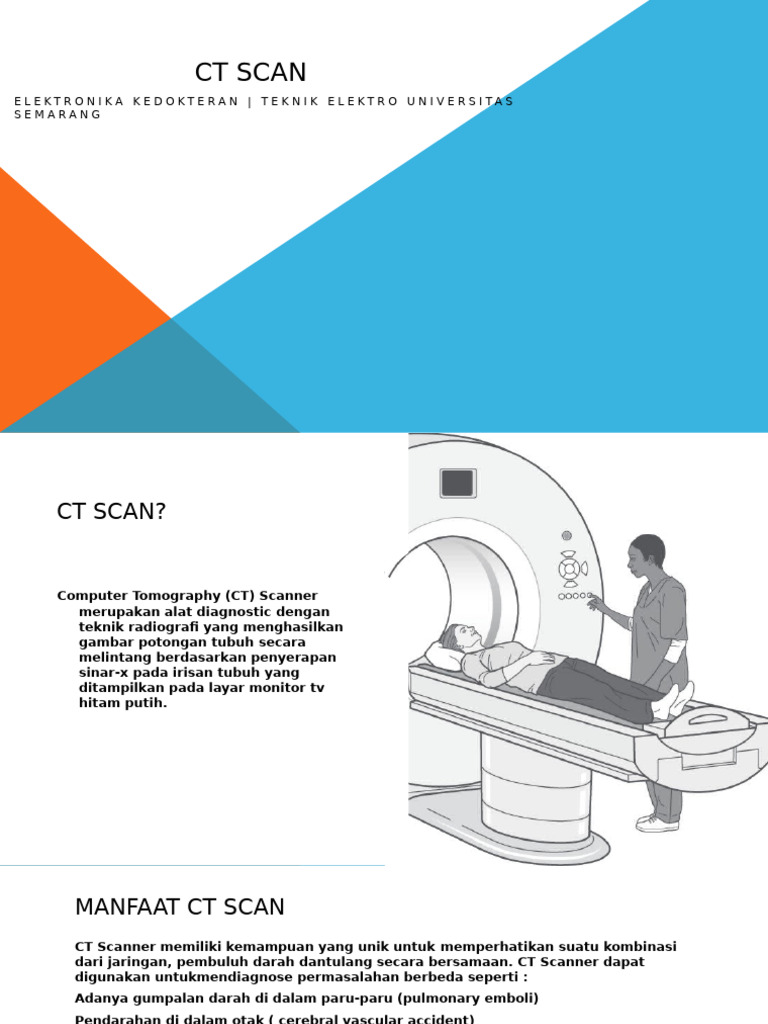 CT SCAN

ELEKTRONIKA KEDOKTERAN | TEKNIK ELEKTRO UNIVERSITAS SEMARANG

CT SCAN?

Computer Tomography (CT) Scanner merupakan alat diagnostic dengan teknik radiografi yang menghasilkan gambar potongan tubuh secara melintang berdasarkan penyerapan sinar-x pada irisan tubuh yang ditampilkan pada layar monitor tv hitam putih.

MANFAAT CT SCAN

CT Scanner memiliki kemampuan yang unik untuk memperhatikan suatu kombinasi dari jaringan, pembuluh darah dantulang secara bersamaan. CT Scanner dapat digunakan untukmendiagnose permasalahan berbeda seperti :

Adanya gumpalan darah di dalam paru-paru (pulmonary emboli)

Pendarahan di dalam otak ( cerebral vascular accident)