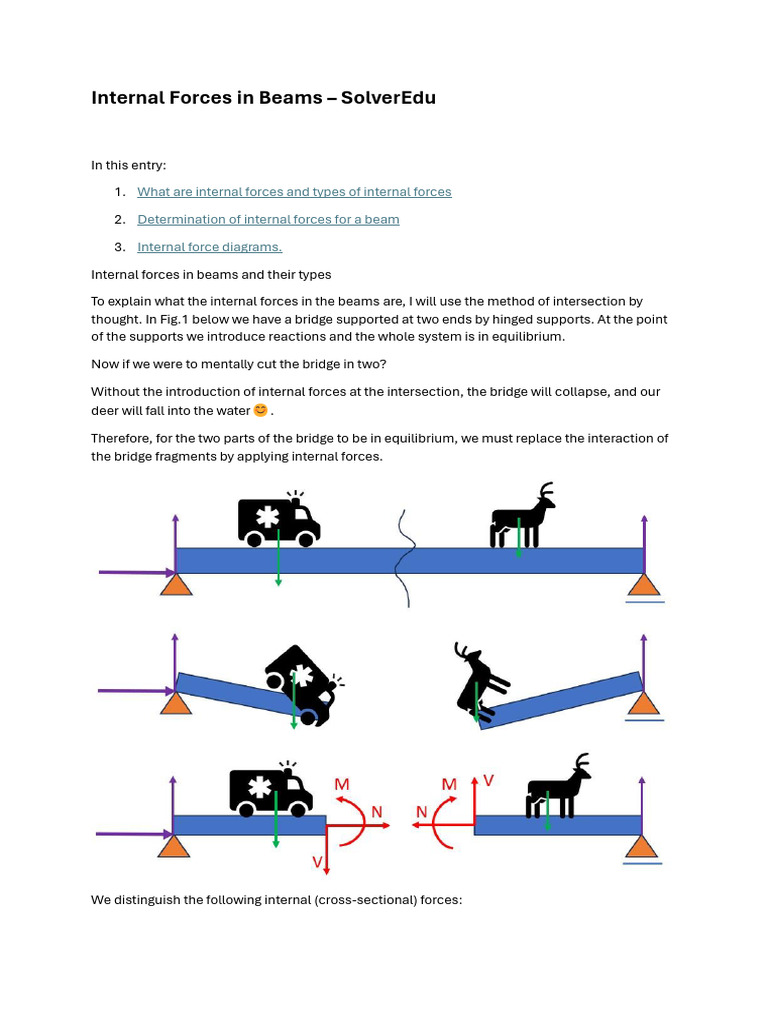 Internal Forces in Beams – SolverEdu

In this entry:

1. What are internal forces and types of internal forces
2. Determination of internal forces for a beam
3. Internal force diagrams.

Internal forces in beams and their types

To explain what the internal forces in the beams are, I will use the method of intersection by thought. In Fig.1 below we have a bridge supported at two ends by hinged supports. At the point of the supports we introduce reactions and the whole system is in equilibrium.

Now if we were to mentally cut the bridge in two?

Without the introduction of internal forces at the intersection, the bridge will collapse, and our deer will fall into the water 😊.

Therefore, for the two parts of the bridge to be in equilibrium, we must replace the interaction of the bridge fragments by applying internal forces.

M
N
V
M
V
N

We distinguish the following internal (cross-sectional) forces: