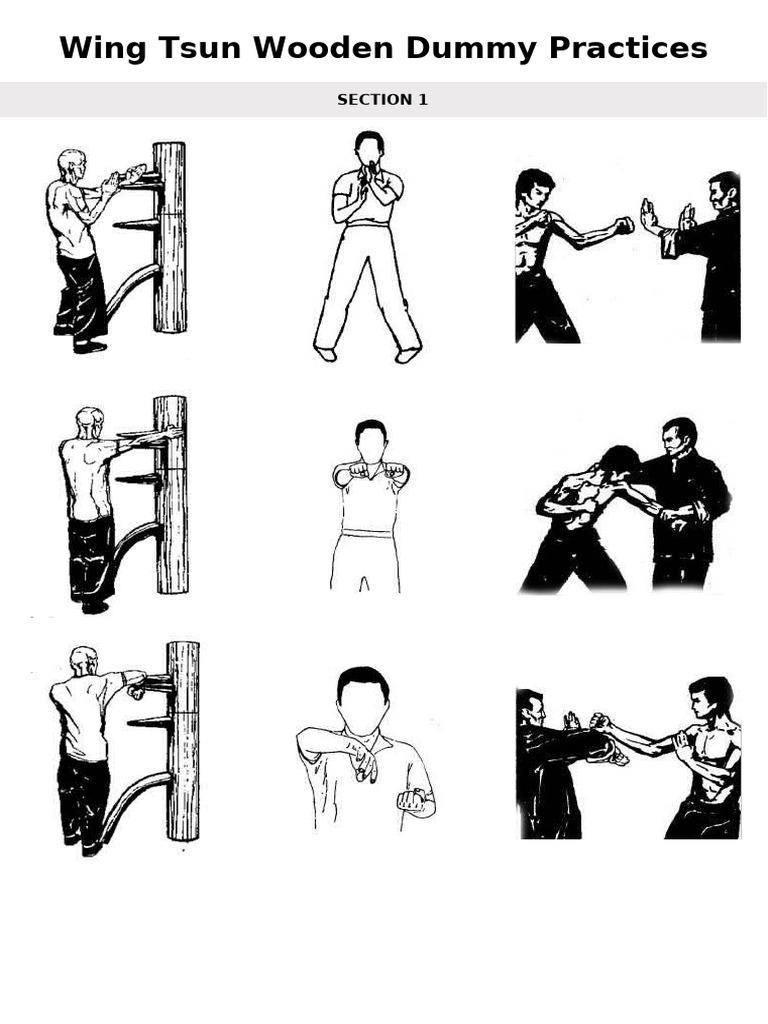 Wing Tsun Wooden Dummy Practices

SECTION 1