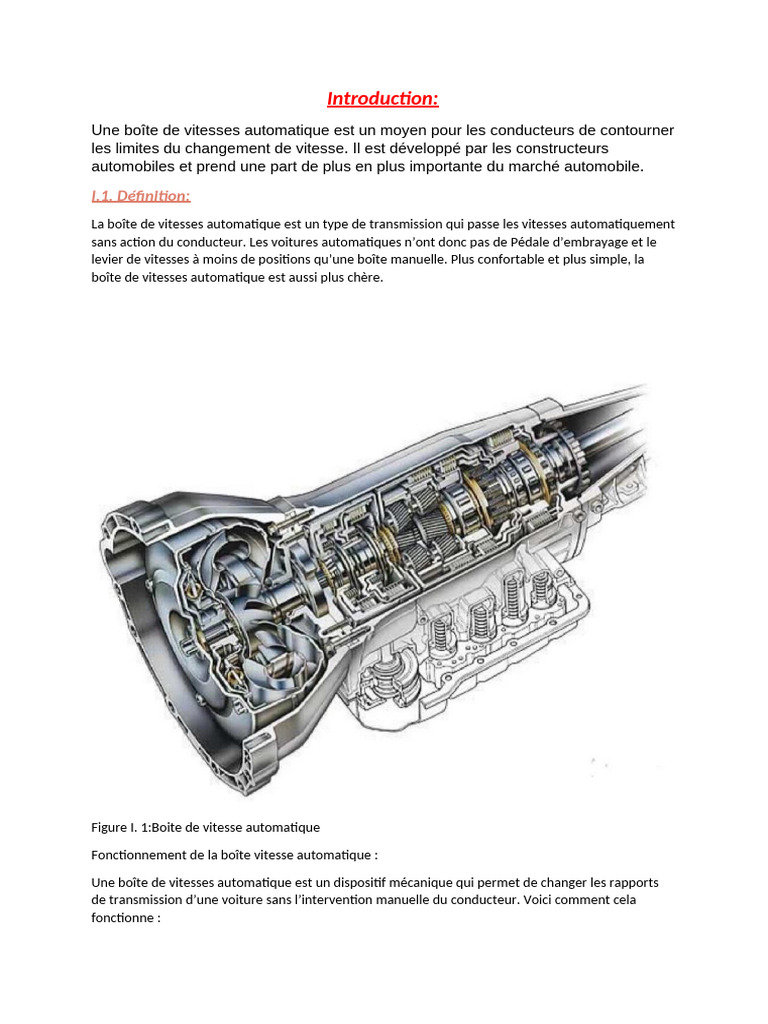 Introduction:

Une boîte de vitesses automatique est un moyen pour les conducteurs de contourner les limites du changement de vitesse. Il est développé par les constructeurs automobiles et prend une part de plus en plus importante du marché automobile.

I.1. Définition:

La boîte de vitesses automatique est un type de transmission qui passe les vitesses automatiquement sans action du conducteur. Les voitures automatiques n'ont donc pas de Pédale d'embrayage et le levier de vitesses à moins de positions qu'une boîte manuelle. Plus confortable et plus simple, la boîte de vitesses automatique est aussi plus chère.

Figure I. 1:Boite de vitesse automatique

Fonctionnement de la boîte vitesse automatique :

Une boîte de vitesses automatique est un dispositif mécanique qui permet de changer les rapports de transmission d'une voiture sans l'intervention manuelle du conducteur. Voici comment cela fonctionne :