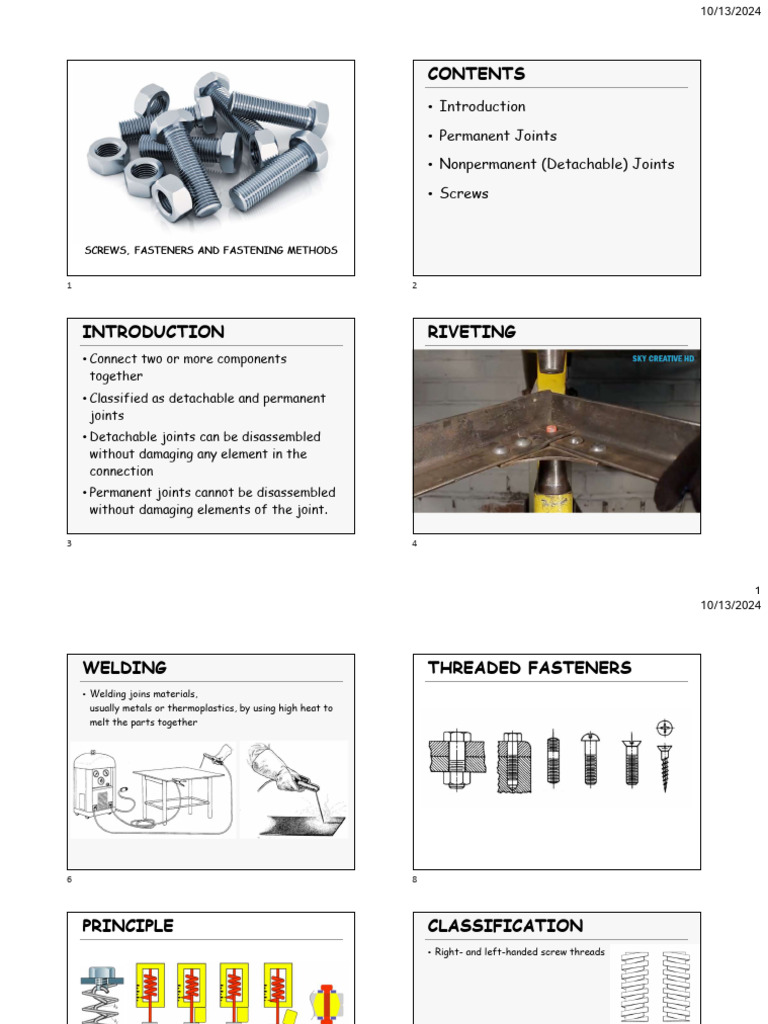 10/13/2024

SCREWS, FASTENERS AND FASTENING METHODS

1

CONTENTS

• Introduction
• Permanent Joints
• Nonpermanent (Detachable) Joints
• Screws

2

INTRODUCTION

• Connect two or more components together
• Classified as detachable and permanent joints
• Detachable joints can be disassembled without damaging any element in the connection
• Permanent joints cannot be disassembled without damaging elements of the joint.

3

RIVETING

SKY CREATIVE HD

4

1
10/13/2024

WELDING

• Welding joins materials, usually metals or thermoplastics, by using high heat to melt the parts together

6

THREADED FASTENERS

8

PRINCIPLE

CLASSIFICATION

• Right- and left-handed screw threads