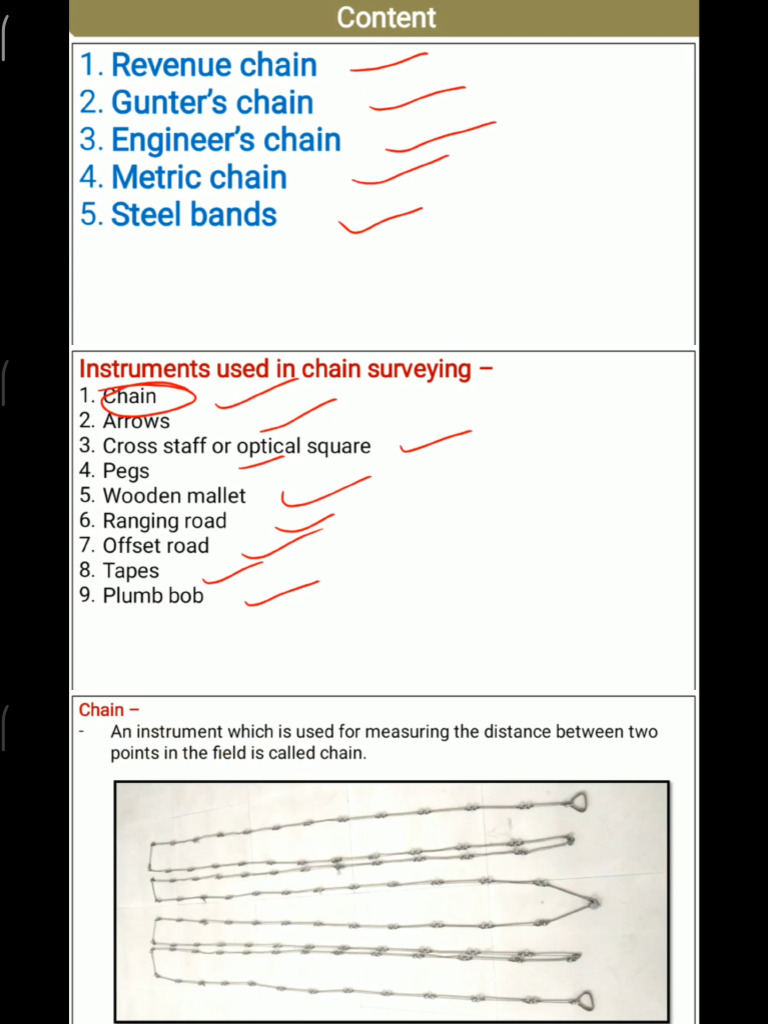 Content

1. Revenue chain
2. Gunter's chain
3. Engineer's chain
4. Metric chain
5. Steel bands

Instruments used in chain surveying –
1. Chain
2. Arrows
3. Cross staff or optical square
4. Pegs
5. Wooden mallet
6. Ranging road
7. Offset road
8. Tapes
9. Plumb bob

Chain –
- An instrument which is used for measuring the distance between two points in the field is called chain.