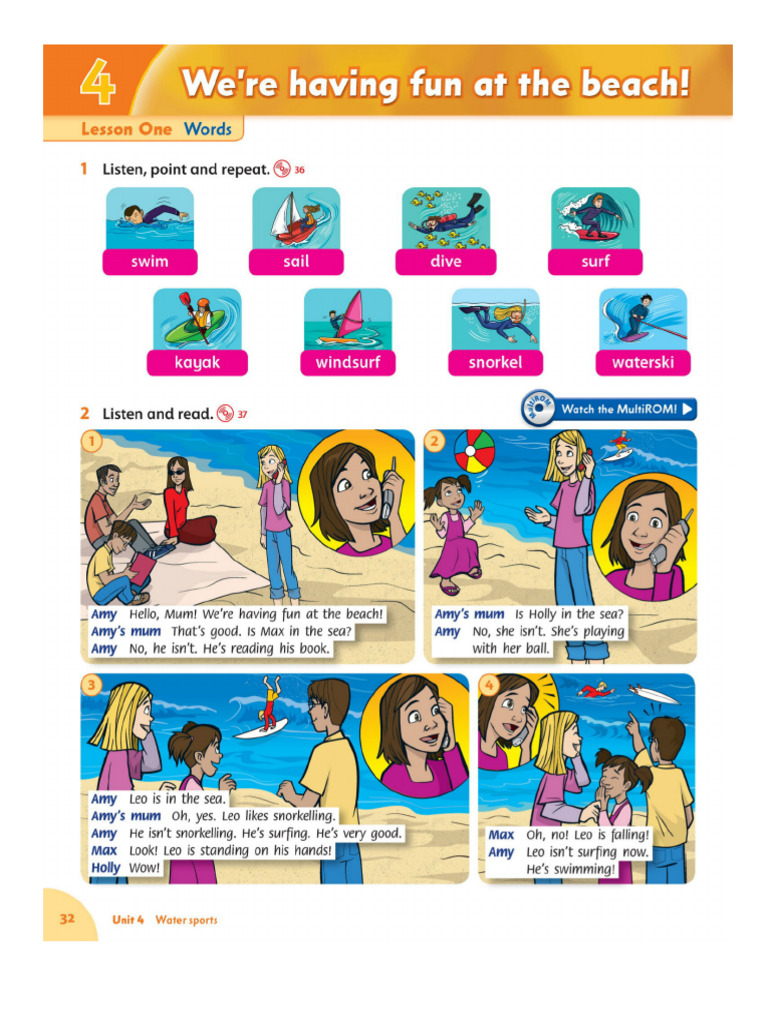 4 We're having fun at the beach!

Lesson One Words

1 Listen, point and repeat. 36

swim
sail
dive
surf
kayak
windsurf
snorkel
waterski

2 Listen and read. 37

MultiROM Watch the MultiROM!

1
Amy Hello, Mum! We're having fun at the beach!
Amy's mum That's good. Is Max in the sea?
Amy No, he isn't. He's reading his book.

2
Amy's mum Is Holly in the sea?
Amy No, she isn't. She's playing with her ball.

3
Amy Leo is in the sea.
Amy's mum Oh, yes. Leo likes snorkelling.
Amy He isn't snorkelling. He's surfing. He's very good.
Max Look! Leo is standing on his hands!
Holly Wow!

4
Max Oh, no! Leo is falling!
Amy Leo isn't surfing now. He's swimming!

32 Unit 4 Water sports