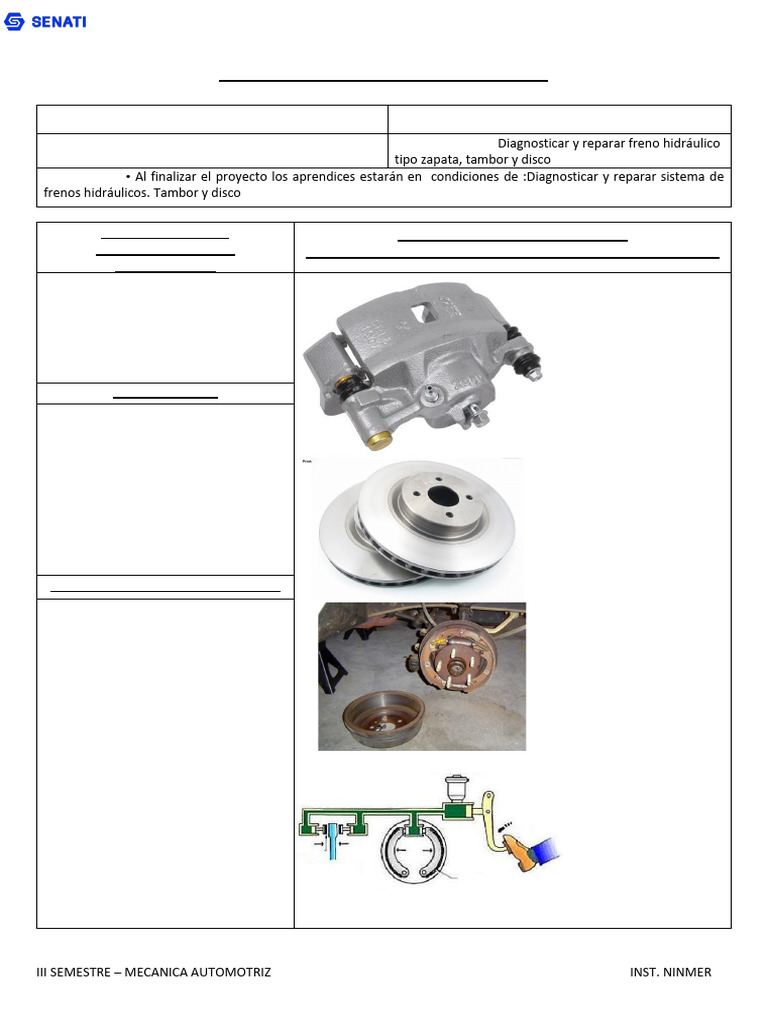 SENATI

Diagnosticar y reparar freno hidráulico tipo zapata, tambor y disco

• Al finalizar el proyecto los aprendices estarán en condiciones de :Diagnosticar y reparar sistema de frenos hidráulicos. Tambor y disco

III SEMESTRE – MECANICA AUTOMOTRIZ

INST. NINMER