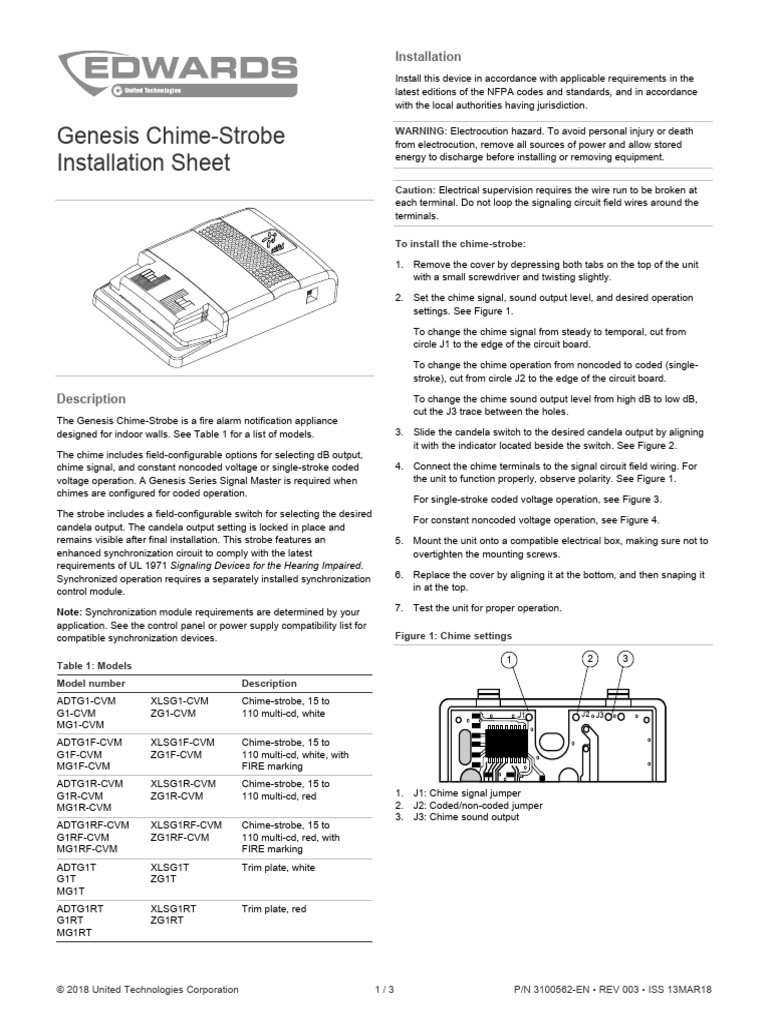 EDWARDS
United Technologies

Genesis Chime-Strobe Installation Sheet

Description

The Genesis Chime-Strobe is a fire alarm notification appliance designed for indoor walls. See Table 1 for a list of models.

The chime includes field-configurable options for selecting dB output, chime signal, and constant noncoded voltage or single-stroke coded voltage operation. A Genesis Series Signal Master is required when chimes are configured for coded operation.

The strobe includes a field-configurable switch for selecting the desired candela output. The candela output setting is locked in place and remains visible after final installation. This strobe features an enhanced synchronization circuit to comply with the latest requirements of UL 1971 Signaling Devices for the Hearing Impaired. Synchronized operation requires a separately installed synchronization control module.

Note: Synchronization module requirements are determined by your application. See the control panel or power supply compatibility list for compatible synchronization devices.

Table 1: Models

| Model number | | Description |
|---|---|---|
| ADTG1-CVM G1-CVM MG1-CVM | XLSG1-CVM ZG1-CVM | Chime-strobe, 15 to 110 multi-cd, white |
| ADTG1F-CVM G1F-CVM MG1F-CVM | XLSG1F-CVM ZG1F-CVM | Chime-strobe, 15 to 110 multi-cd, white, with FIRE marking |
| ADTG1R-CVM G1R-CVM MG1R-CVM | XLSG1R-CVM ZG1R-CVM | Chime-strobe, 15 to 110 multi-cd, red |
| ADTG1RF-CVM G1RF-CVM MG1RF-CVM | XLSG1RF-CVM ZG1RF-CVM | Chime-strobe, 15 to 110 multi-cd, red, with FIRE marking |
| ADTG1T G1T MG1T | XLSG1T ZG1T | Trim plate, white |
| ADTG1RT G1RT MG1RT | XLSG1RT ZG1RT | Trim plate, red |

Installation

Install this device in accordance with applicable requirements in the latest editions of the NFPA codes and standards, and in accordance with the local authorities having jurisdiction.

WARNING: Electrocution hazard. To avoid personal injury or death from electrocution, remove all sources of power and allow stored energy to discharge before installing or removing equipment.

Caution: Electrical supervision requires the wire run to be broken at each terminal. Do not loop the signaling circuit field wires around the terminals.

To install the chime-strobe:

1. Remove the cover by depressing both tabs on the top of the unit with a small screwdriver and twisting slightly.

2. Set the chime signal, sound output level, and desired operation settings. See Figure 1.

To change the chime signal from steady to temporal, cut from circle J1 to the edge of the circuit board.

To change the chime operation from noncoded to coded (single-stroke), cut from circle J2 to the edge of the circuit board.

To change the chime sound output level from high dB to low dB, cut the J3 trace between the holes.

3. Slide the candela switch to the desired candela output by aligning it with the indicator located beside the switch. See Figure 2.

4. Connect the chime terminals to the signal circuit field wiring. For the unit to function properly, observe polarity. See Figure 1.

For single-stroke coded voltage operation, see Figure 3.

For constant noncoded voltage operation, see Figure 4.

5. Mount the unit onto a compatible electrical box, making sure not to overtighten the mounting screws.

6. Replace the cover by aligning it at the bottom, and then snaping it in at the top.

7. Test the unit for proper operation.

Figure 1: Chime settings

1 2 3
J1 J2 J3

1. J1: Chime signal jumper
2. J2: Coded/non-coded jumper
3. J3: Chime sound output

© 2018 United Technologies Corporation 1 / 3 P/N 3100562-EN • REV 003 • ISS 13MAR18