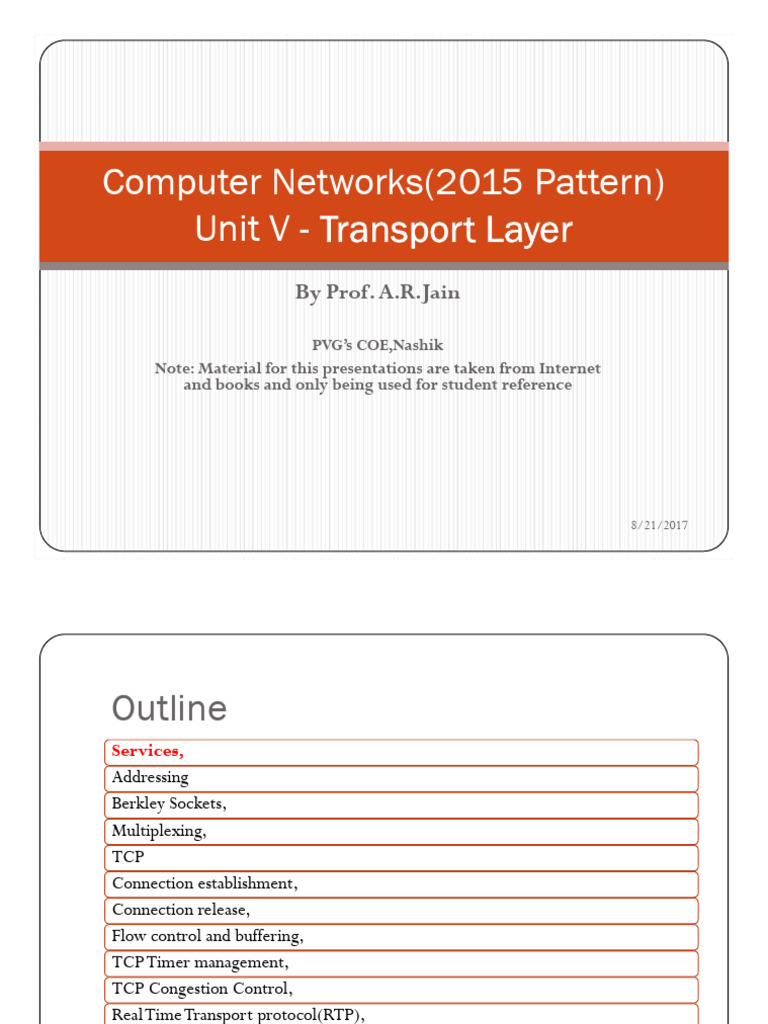 Computer Networks(2015 Pattern)
Unit V - Transport Layer

By Prof. A.R.Jain

PVG's COE,Nashik
Note: Material for this presentations are taken from Internet and books and only being used for student reference

8/21/2017

Outline

Services,
Addressing
Berkley Sockets,
Multiplexing,
TCP
Connection establishment,
Connection release,
Flow control and buffering,
TCP Timer management,
TCP Congestion Control,
Real Time Transport protocol(RTP),