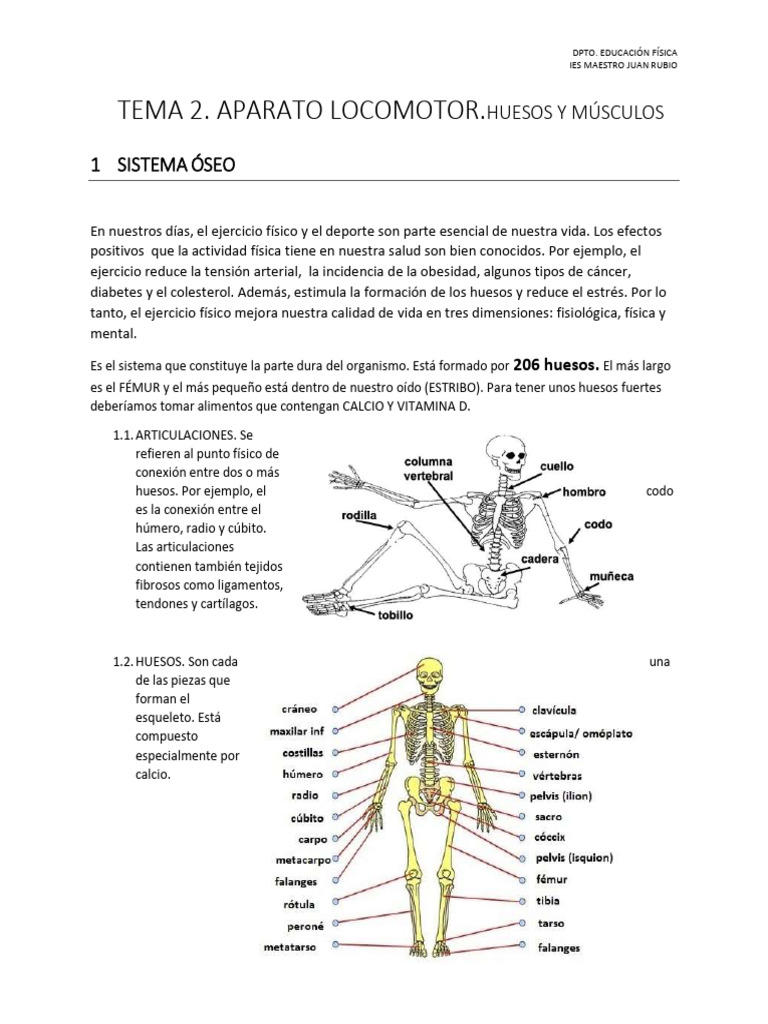 DPTO. EDUCACIÓN FÍSICA
IES MAESTRO JUAN RUBIO

TEMA 2. APARATO LOCOMOTOR.HUESOS Y MÚSCULOS

1 SISTEMA ÓSEO

En nuestros días, el ejercicio físico y el deporte son parte esencial de nuestra vida. Los efectos positivos que la actividad física tiene en nuestra salud son bien conocidos. Por ejemplo, el ejercicio reduce la tensión arterial, la incidencia de la obesidad, algunos tipos de cáncer, diabetes y el colesterol. Además, estimula la formación de los huesos y reduce el estrés. Por lo tanto, el ejercicio físico mejora nuestra calidad de vida en tres dimensiones: fisiológica, física y mental.

Es el sistema que constituye la parte dura del organismo. Está formado por 206 huesos. El más largo es el FÉMUR y el más pequeño está dentro de nuestro oído (ESTRIBO). Para tener unos huesos fuertes deberíamos tomar alimentos que contengan CALCIO Y VITAMINA D.

1.1. ARTICULACIONES. Se refieren al punto físico de conexión entre dos o más huesos. Por ejemplo, el codo es la conexión entre el húmero, radio y cúbito. Las articulaciones contienen también tejidos fibrosos como ligamentos, tendones y cartílagos.

columna vertebral
cuello
hombro
rodilla
codo
cadera
muñeca
tobillo

1.2. HUESOS. Son cada una de las piezas que forman el esqueleto. Está compuesto especialmente por calcio.

cráneo
maxilar inf
costillas
húmero
radio
cúbito
carpo
metacarpo
falanges
rótula
peroné
metatarso
clavícula
escápula/ omóplato
esternón
vértebras
pelvis (ilion)
sacro
cóccix
pelvis (isquion)
fémur
tibia
tarso
falanges