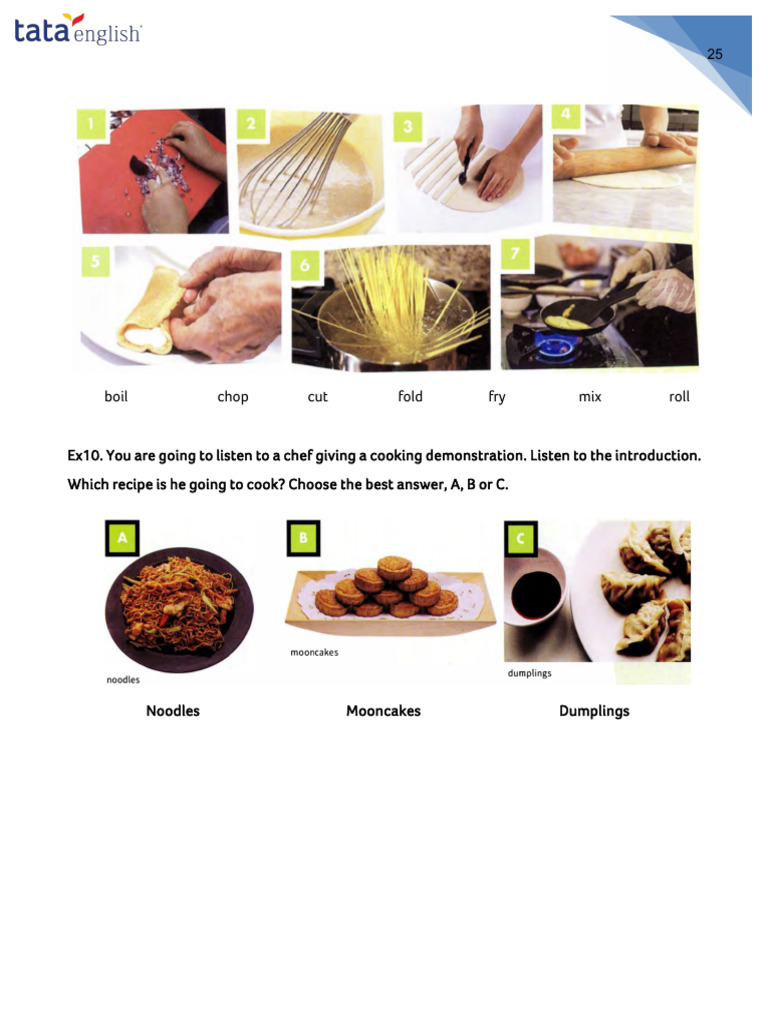 tata english

25

1 2 3 4 5 6 7

boil chop cut fold fry mix roll

Ex10. You are going to listen to a chef giving a cooking demonstration. Listen to the introduction. Which recipe is he going to cook? Choose the best answer, A, B or C.

A noodles

B mooncakes

C dumplings

Noodles Mooncakes Dumplings