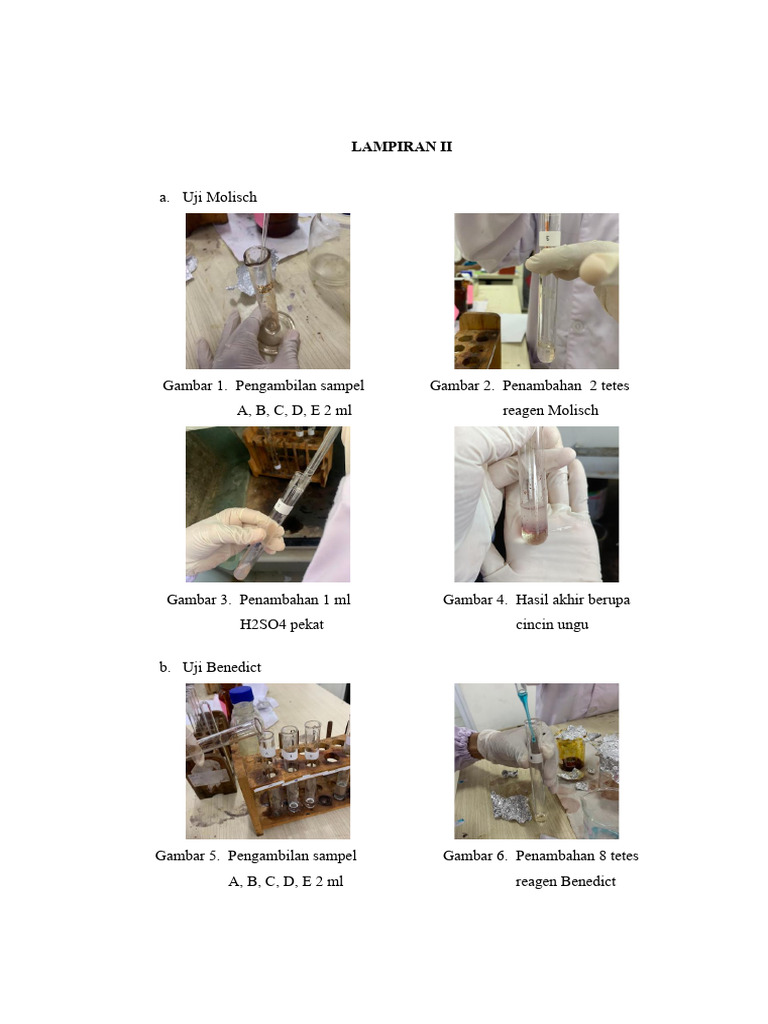 LAMPIRAN II

a. Uji Molisch

Gambar 1. Pengambilan sampel A, B, C, D, E 2 ml

Gambar 2. Penambahan 2 tetes reagen Molisch

Gambar 3. Penambahan 1 ml H2SO4 pekat

Gambar 4. Hasil akhir berupa cincin ungu

b. Uji Benedict

Gambar 5. Pengambilan sampel A, B, C, D, E 2 ml

Gambar 6. Penambahan 8 tetes reagen Benedict