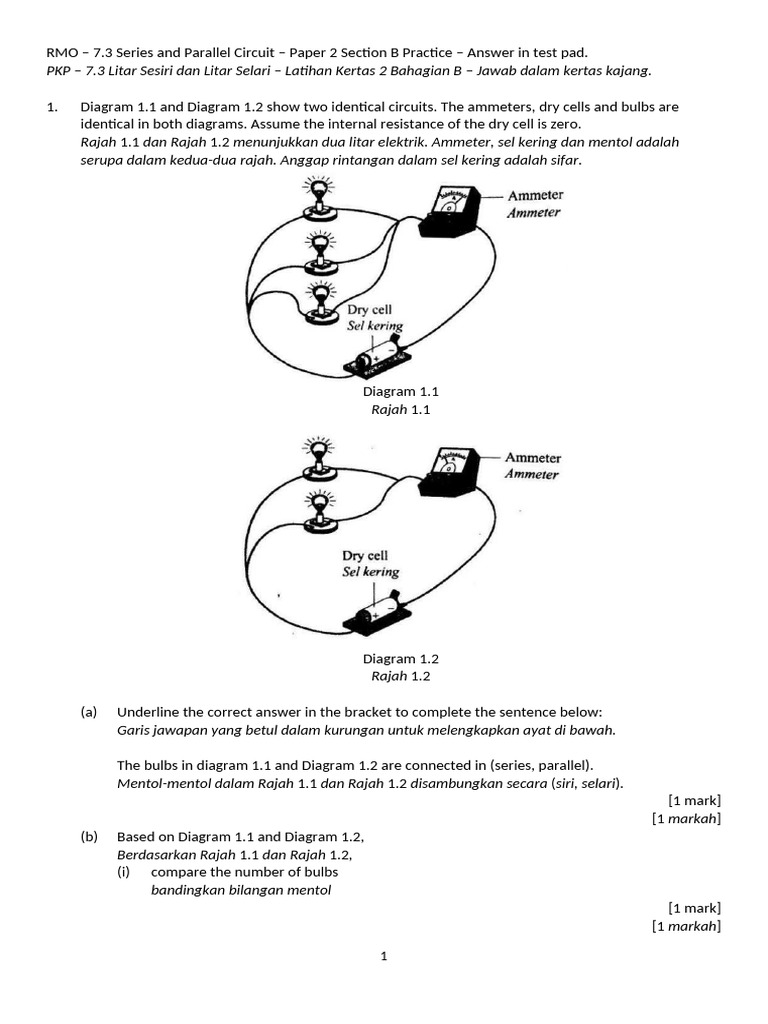 RMO – 7.3 Series and Parallel Circuit – Paper 2 Section B Practice – Answer in test pad.
PKP – 7.3 Litar Sesiri dan Litar Selari – Latihan Kertas 2 Bahagian B – Jawab dalam kertas kajang.

1. Diagram 1.1 and Diagram 1.2 show two identical circuits. The ammeters, dry cells and bulbs are identical in both diagrams. Assume the internal resistance of the dry cell is zero.
Rajah 1.1 dan Rajah 1.2 menunjukkan dua litar elektrik. Ammeter, sel kering dan mentol adalah serupa dalam kedua-dua rajah. Anggap rintangan dalam sel kering adalah sifar.

Ammeter
Ammeter
Dry cell
Sel kering

Diagram 1.1
Rajah 1.1

Ammeter
Ammeter
Dry cell
Sel kering

Diagram 1.2
Rajah 1.2

(a) Underline the correct answer in the bracket to complete the sentence below:
Garis jawapan yang betul dalam kurungan untuk melengkapkan ayat di bawah.

The bulbs in diagram 1.1 and Diagram 1.2 are connected in (series, parallel).
Mentol-mentol dalam Rajah 1.1 dan Rajah 1.2 disambungkan secara (siri, selari).
[1 mark]
[1 markah]

(b) Based on Diagram 1.1 and Diagram 1.2,
Berdasarkan Rajah 1.1 dan Rajah 1.2,
(i) compare the number of bulbs
bandingkan bilangan mentol
[1 mark]
[1 markah]

1