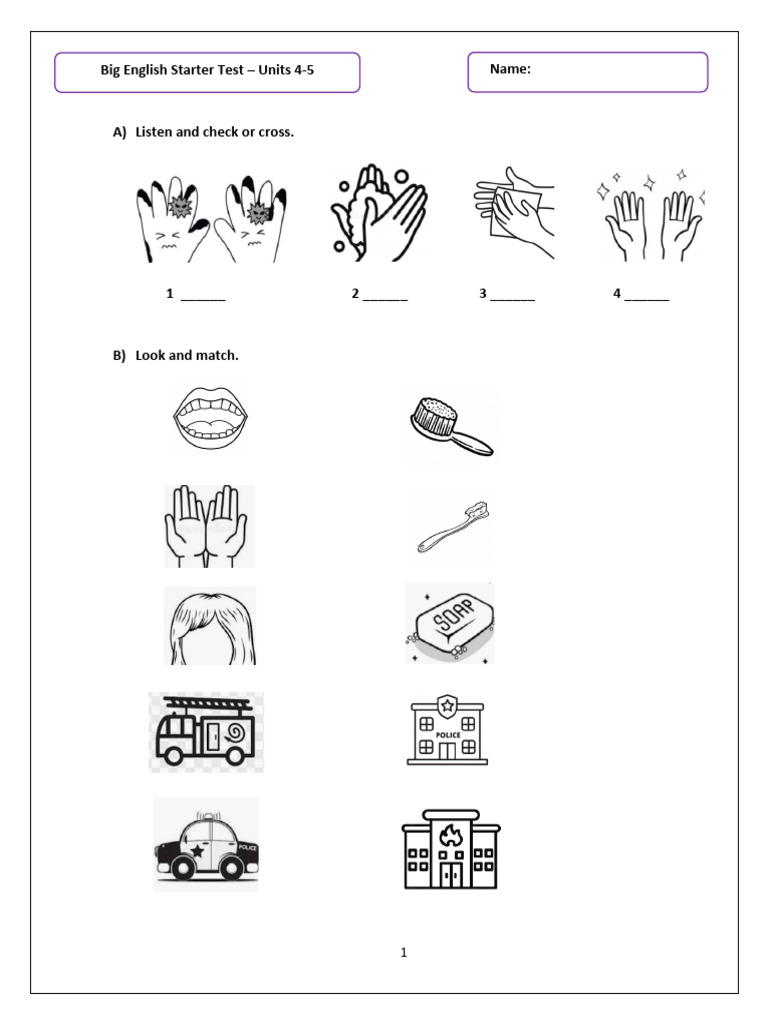 Big English Starter Test – Units 4-5

Name:

A) Listen and check or cross.

1 ______ 2 ______ 3 ______ 4 ______

B) Look and match.

SOAP

POLICE

POLICE

1