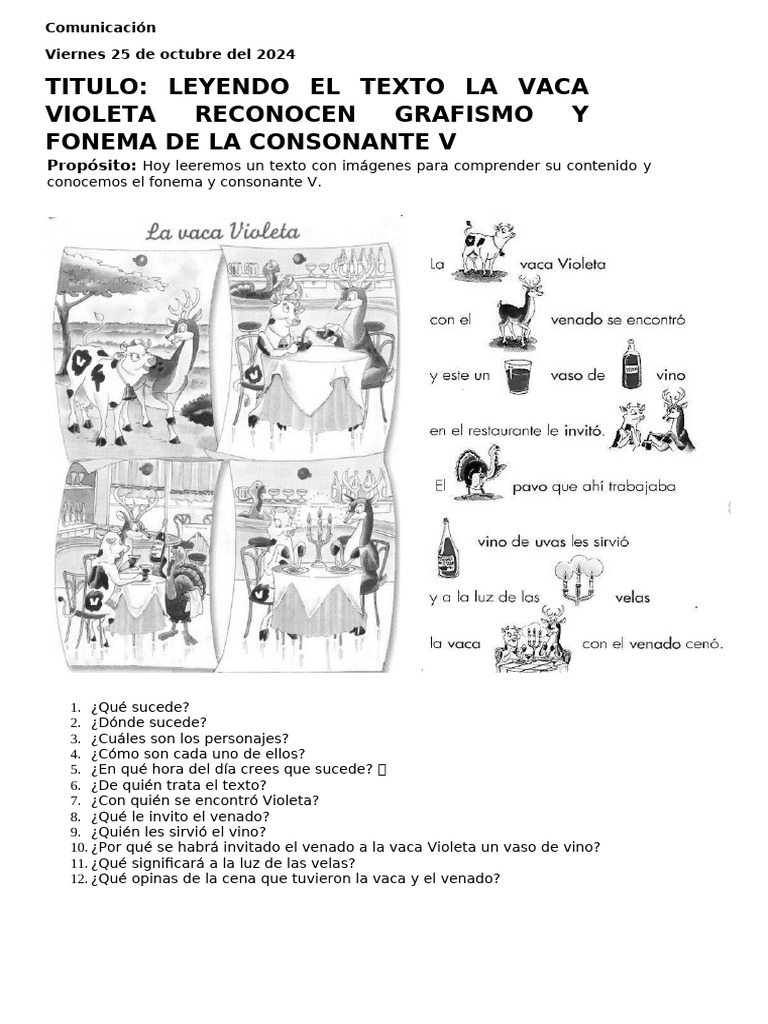 Comunicación

Viernes 25 de octubre del 2024

TITULO: LEYENDO EL TEXTO LA VACA VIOLETA RECONOCEN GRAFISMO Y FONEMA DE LA CONSONANTE V

Propósito: Hoy leeremos un texto con imágenes para comprender su contenido y conocemos el fonema y consonante V.

La vaca Violeta

La vaca Violeta

con el venado se encontró

y este un vaso de vino

en el restaurante le invitó.

El pavo que ahí trabajaba

vino de uvas les sirvió

y a la luz de las velas

la vaca con el venado cenó.

1. ¿Qué sucede?
2. ¿Dónde sucede?
3. ¿Cuáles son los personajes?
4. ¿Cómo son cada uno de ellos?
5. ¿En qué hora del día crees que sucede?
6. ¿De quién trata el texto?
7. ¿Con quién se encontró Violeta?
8. ¿Qué le invito el venado?
9. ¿Quién les sirvió el vino?
10. ¿Por qué se habrá invitado el venado a la vaca Violeta un vaso de vino?
11. ¿Qué significará a la luz de las velas?
12. ¿Qué opinas de la cena que tuvieron la vaca y el venado?