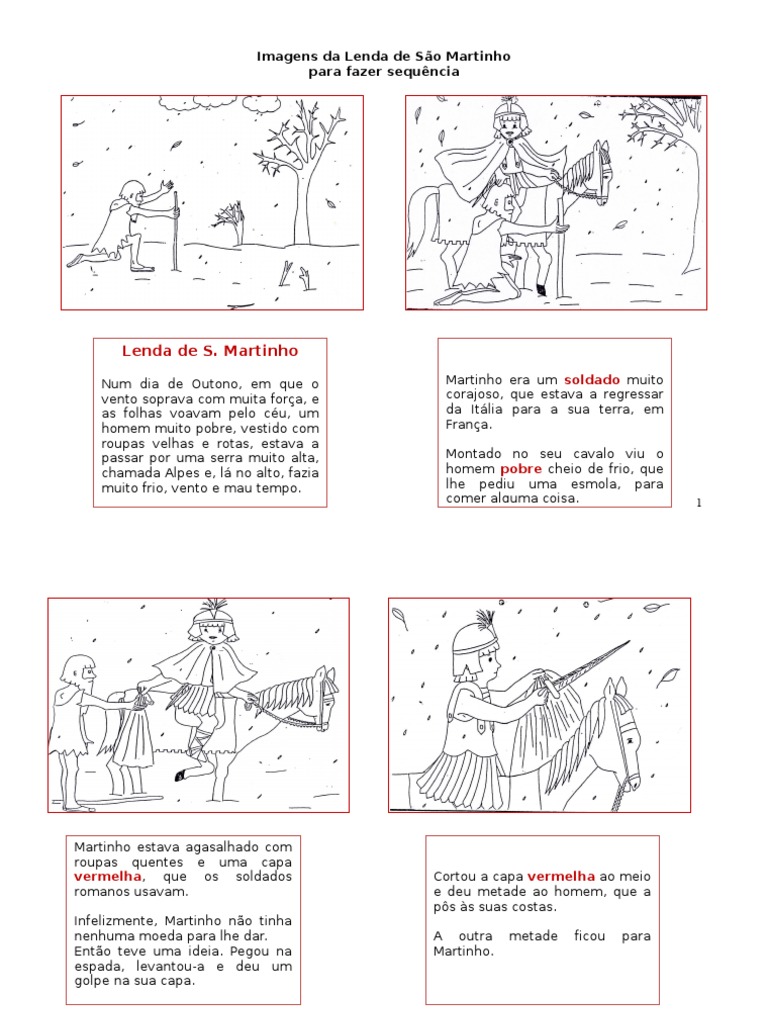 Imagens da Lenda de São Martinho
para fazer sequência

Lenda de S. Martinho

Num dia de Outono, em que o vento soprava com muita força, e as folhas voavam pelo céu, um homem muito pobre, vestido com roupas velhas e rotas, estava a passar por uma serra muito alta, chamada Alpes e, lá no alto, fazia muito frio, vento e mau tempo.

Martinho era um soldado muito corajoso, que estava a regressar da Itália para a sua terra, em França.

Montado no seu cavalo viu o homem pobre cheio de frio, que lhe pediu uma esmola, para comer alguma coisa.

1

Martinho estava agasalhado com roupas quentes e uma capa vermelha, que os soldados romanos usavam.

Infelizmente, Martinho não tinha nenhuma moeda para lhe dar. Então teve uma ideia. Pegou na espada, levantou-a e deu um golpe na sua capa.

Cortou a capa vermelha ao meio e deu metade ao homem, que a pôs às suas costas.

A outra metade ficou para Martinho.