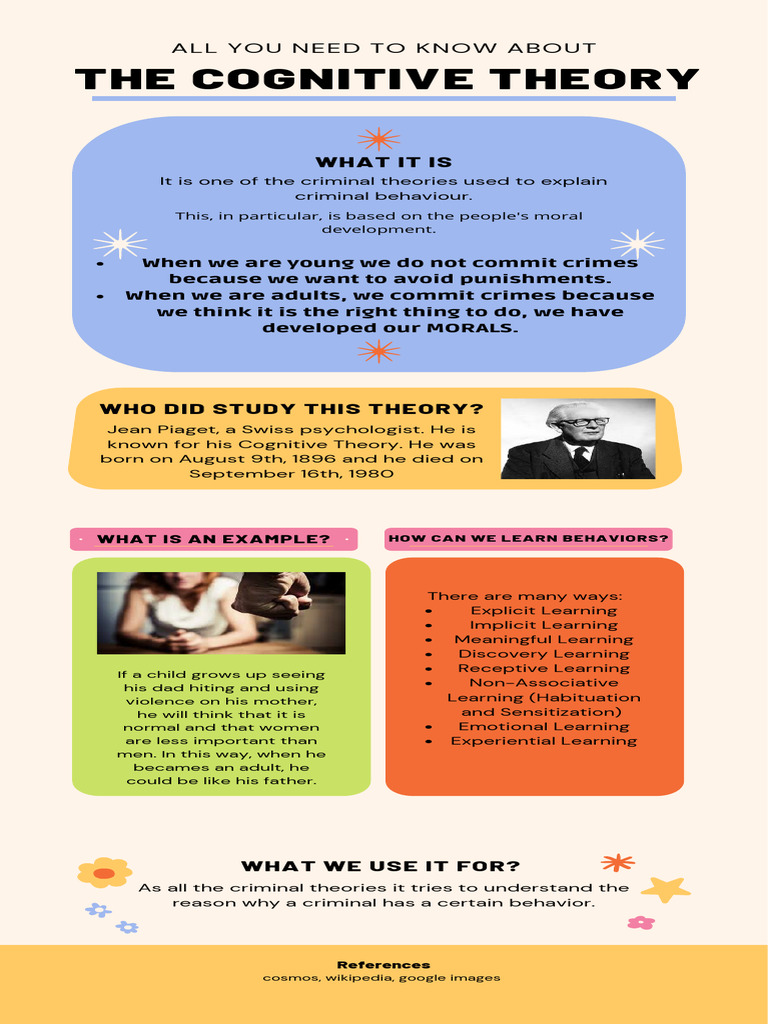 ALL YOU NEED TO KNOW ABOUT
THE COGNITIVE THEORY

WHAT IT IS

It is one of the criminal theories used to explain criminal behaviour.

This, in particular, is based on the people's moral development.

- When we are young we do not commit crimes because we want to avoid punishments.
- When we are adults, we commit crimes because we think it is the right thing to do, we have developed our MORALS.

WHO DID STUDY THIS THEORY?

Jean Piaget, a Swiss psychologist. He is known for his Cognitive Theory. He was born on August 9th, 1896 and he died on September 16th, 1980

WHAT IS AN EXAMPLE?

If a child grows up seeing his dad hiting and using violence on his mother, he will think that it is normal and that women are less important than men. In this way, when he becames an adult, he could be like his father.

HOW CAN WE LEARN BEHAVIORS?

There are many ways:
- Explicit Learning
- Implicit Learning
- Meaningful Learning
- Discovery Learning
- Receptive Learning
- Non-Associative Learning (Habituation and Sensitization)
- Emotional Learning
- Experiential Learning

WHAT WE USE IT FOR?

As all the criminal theories it tries to understand the reason why a criminal has a certain behavior.

References
cosmos, wikipedia, google images