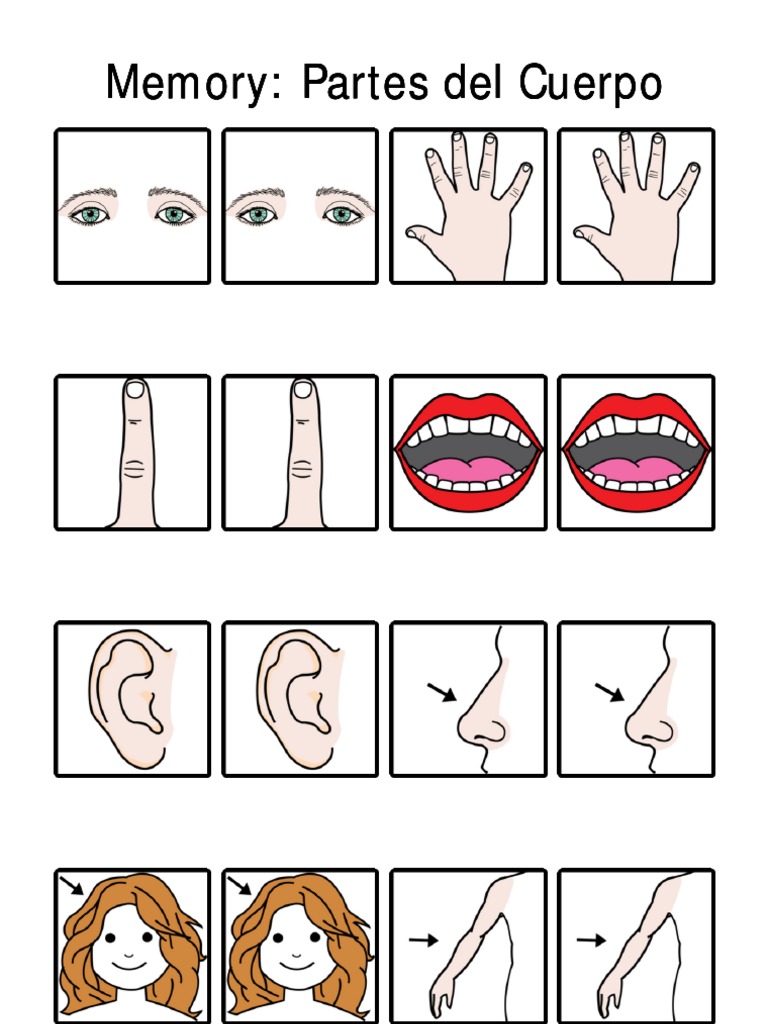 Memory: Partes del Cuerpo