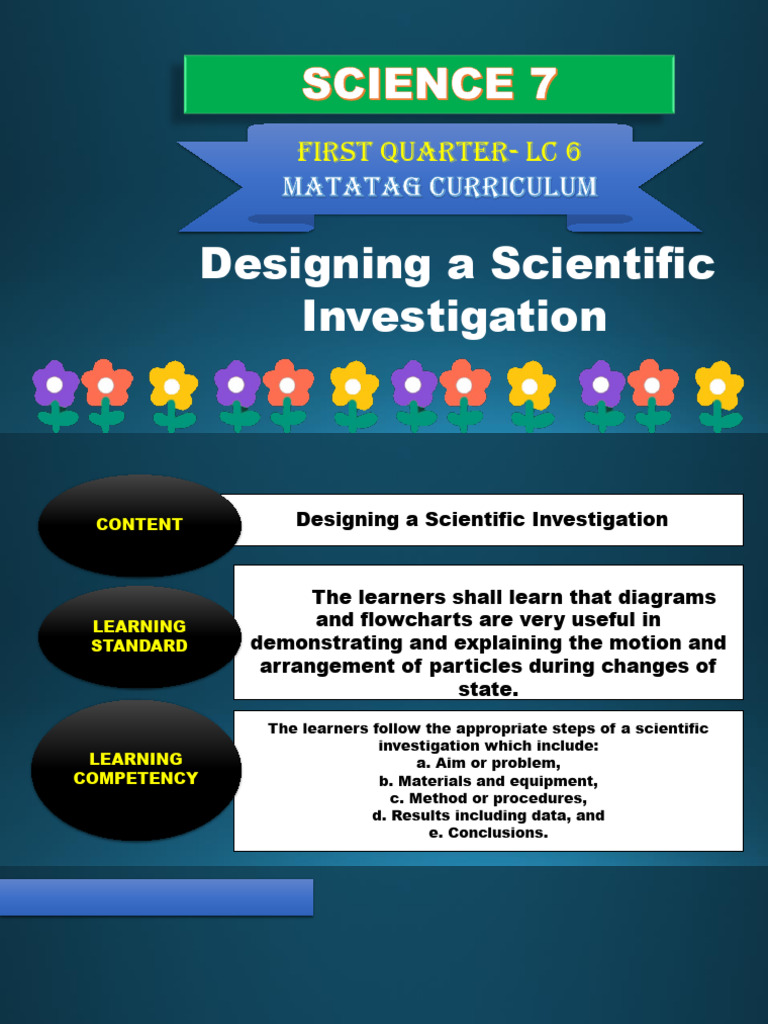 SCIENCE 7

FIRST QUARTER- LC 6
MATATAG CURRICULUM

Designing a Scientific Investigation

CONTENT

Designing a Scientific Investigation

LEARNING STANDARD

The learners shall learn that diagrams and flowcharts are very useful in demonstrating and explaining the motion and arrangement of particles during changes of state.

LEARNING COMPETENCY

The learners follow the appropriate steps of a scientific investigation which include:
a. Aim or problem,
b. Materials and equipment,
c. Method or procedures,
d. Results including data, and
e. Conclusions.