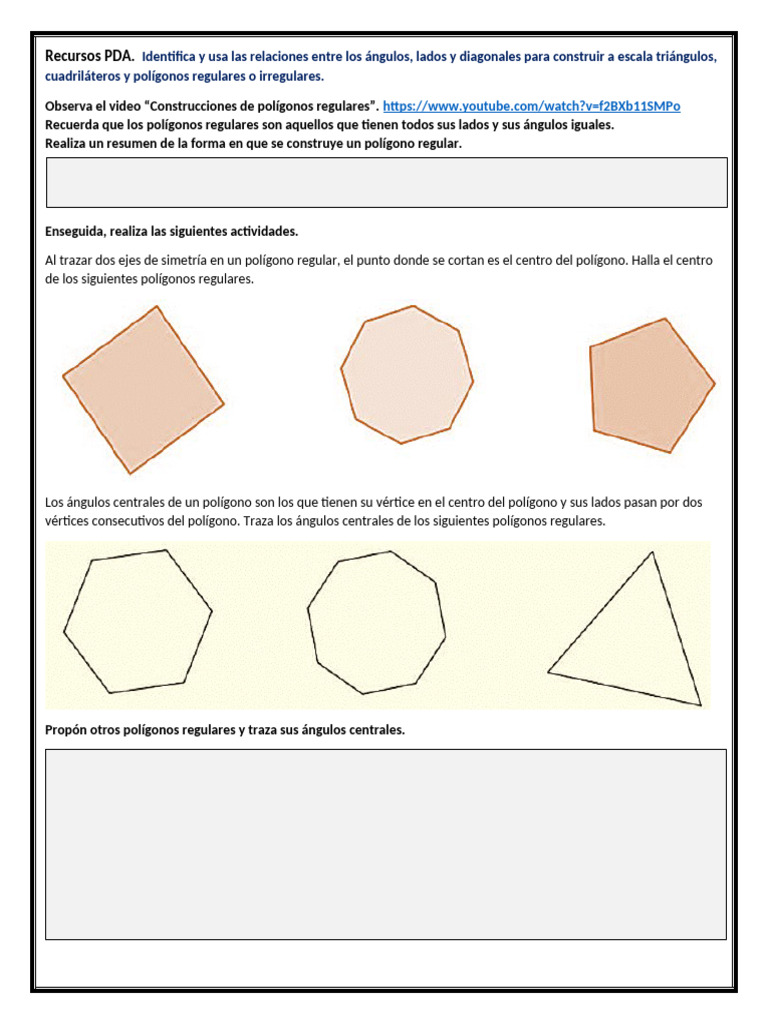 Recursos PDA. Identifica y usa las relaciones entre los ángulos, lados y diagonales para construir a escala triángulos, cuadriláteros y polígonos regulares o irregulares.

Observa el video "Construcciones de polígonos regulares". https://www.youtube.com/watch?v=f2BXb11SMPo
Recuerda que los polígonos regulares son aquellos que tienen todos sus lados y sus ángulos iguales.
Realiza un resumen de la forma en que se construye un polígono regular.

Enseguida, realiza las siguientes actividades.

Al trazar dos ejes de simetría en un polígono regular, el punto donde se cortan es el centro del polígono. Halla el centro de los siguientes polígonos regulares.

Los ángulos centrales de un polígono son los que tienen su vértice en el centro del polígono y sus lados pasan por dos vértices consecutivos del polígono. Traza los ángulos centrales de los siguientes polígonos regulares.

Propón otros polígonos regulares y traza sus ángulos centrales.