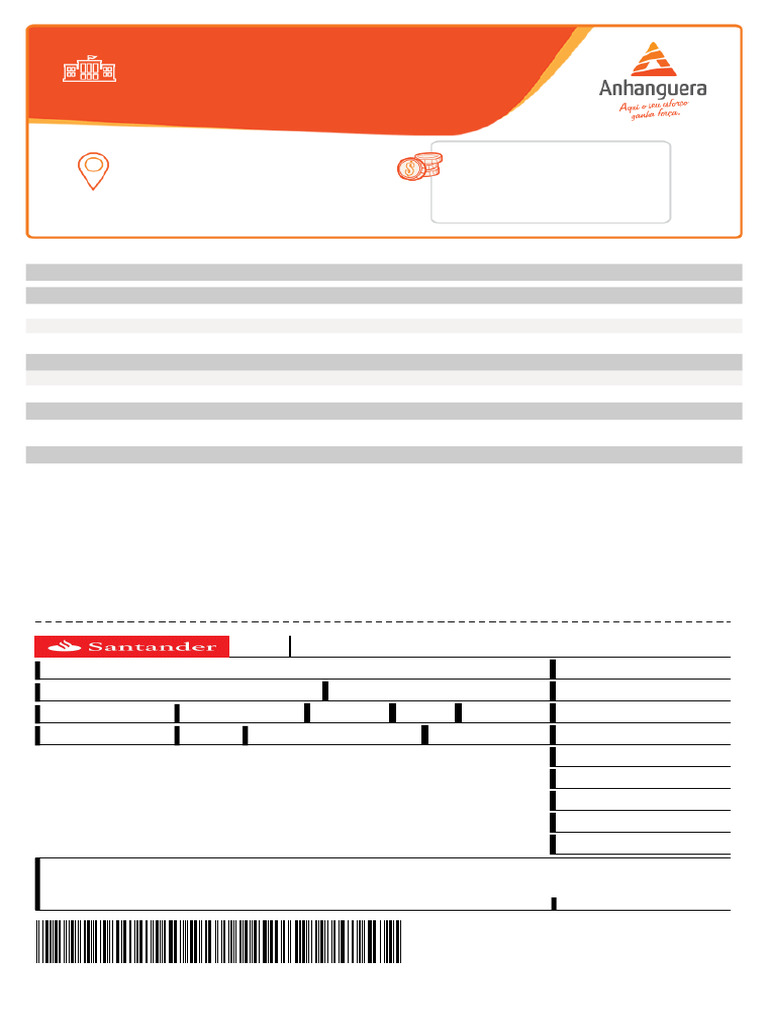 Anhanguera
Aqui o seu esforço ganha força.

Santander