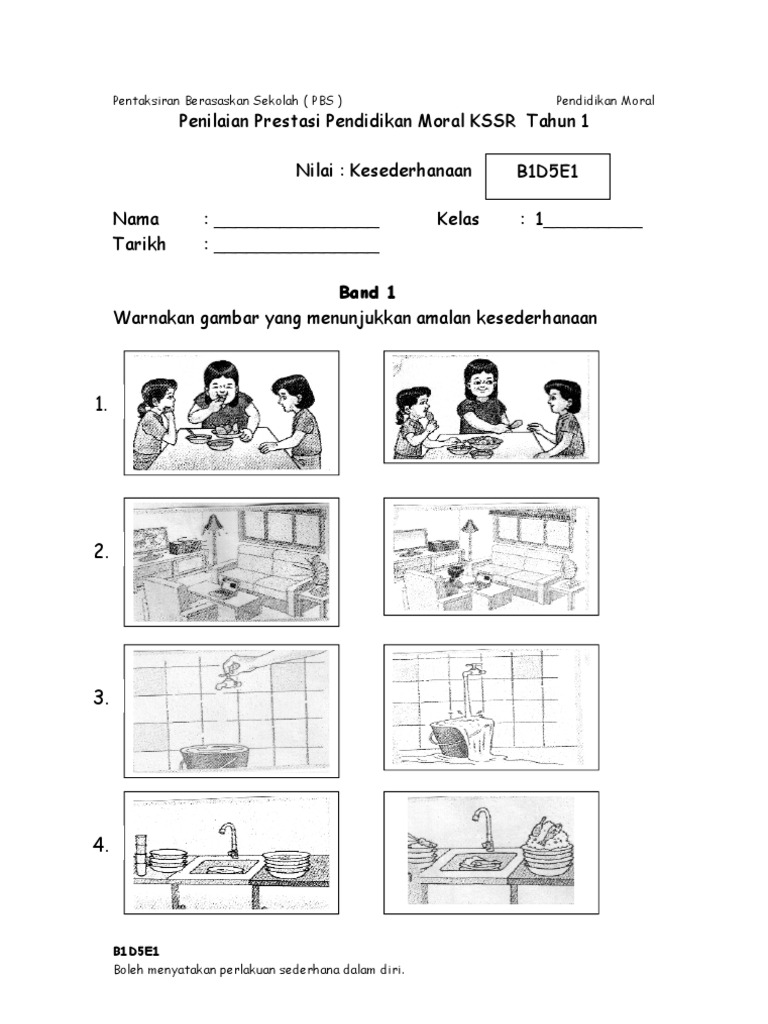 Pentaksiran Berasaskan Sekolah ( PBS )

Pendidikan Moral

Penilaian Prestasi Pendidikan Moral KSSR Tahun 1

Nilai : Kesederhanaan

B1D5E1

Nama : ________________ Kelas : 1__________
Tarikh : ________________

Band 1

Warnakan gambar yang menunjukkan amalan kesederhanaan

1.

2.

3.

4.

B1D5E1
Boleh menyatakan perlakuan sederhana dalam diri.