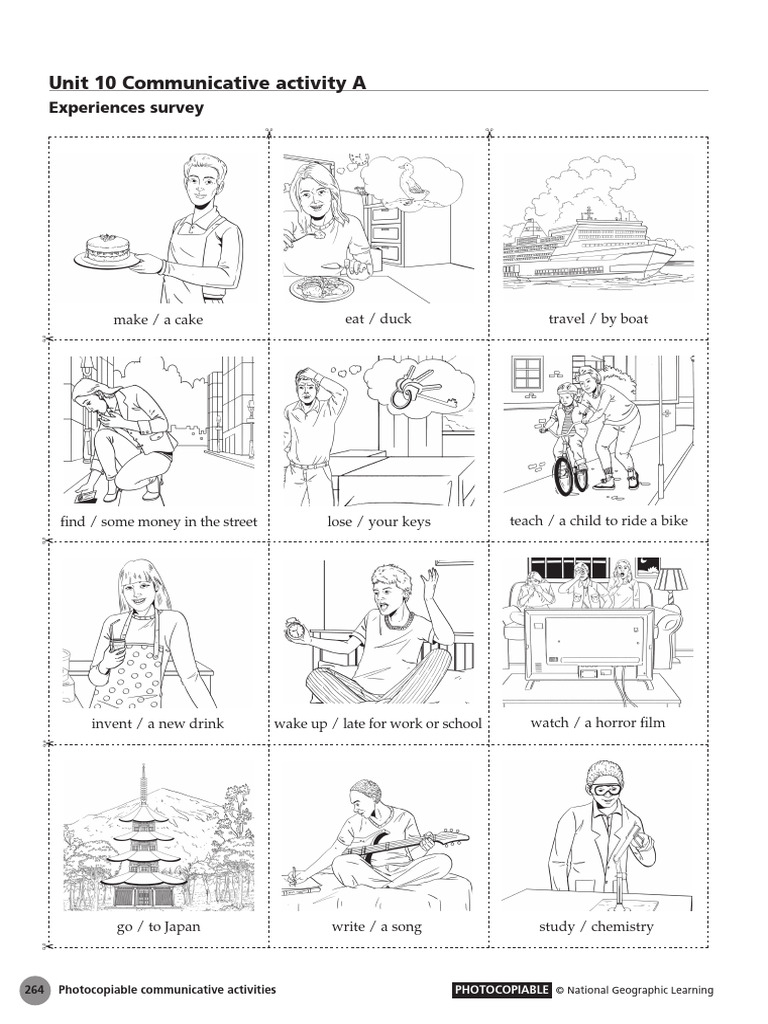 Unit 10 Communicative activity A

Experiences survey

make / a cake

eat / duck

travel / by boat

find / some money in the street

lose / your keys

teach / a child to ride a bike

invent / a new drink

wake up / late for work or school

watch / a horror film

go / to Japan

write / a song

study / chemistry

264 Photocopiable communicative activities

PHOTOCOPIABLE © National Geographic Learning