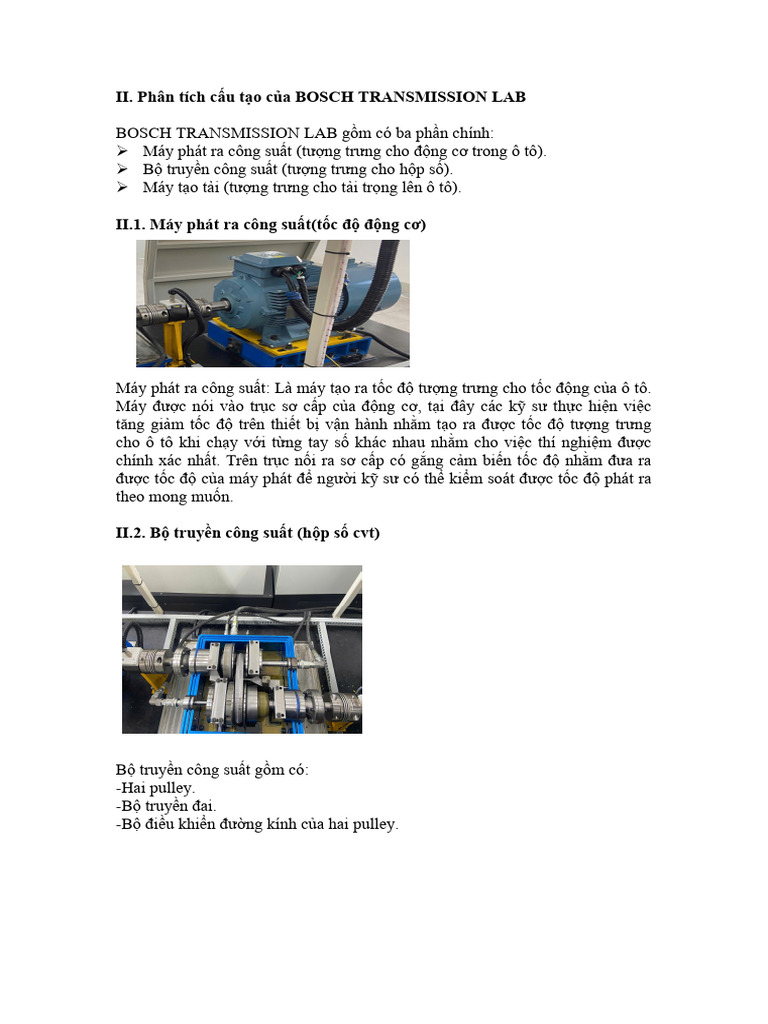 II. Phân tích cấu tạo của BOSCH TRANSMISSION LAB

BOSCH TRANSMISSION LAB gồm có ba phần chính:
➢ Máy phát ra công suất (tượng trưng cho động cơ trong ô tô).
➢ Bộ truyền công suất (tượng trưng cho hộp số).
➢ Máy tạo tải (tượng trưng cho tải trọng lên ô tô).

II.1. Máy phát ra công suất(tốc độ động cơ)

Máy phát ra công suất: Là máy tạo ra tốc độ tượng trưng cho tốc động của ô tô. Máy được nối vào trục sơ cấp của động cơ, tại đây các kỹ sư thực hiện việc tăng giảm tốc độ trên thiết bị vận hành nhằm tạo ra được tốc độ tượng trưng cho ô tô khi chạy với từng tay số khác nhau nhằm cho việc thí nghiệm được chính xác nhất. Trên trục nối ra sơ cấp có gắng cảm biến tốc độ nhằm đưa ra được tốc độ của máy phát để người kỹ sư có thể kiểm soát được tốc độ phát ra theo mong muốn.

II.2. Bộ truyền công suất (hộp số cvt)

Bộ truyền công suất gồm có:
-Hai pulley.
-Bộ truyền đai.
-Bộ điều khiển đường kính của hai pulley.