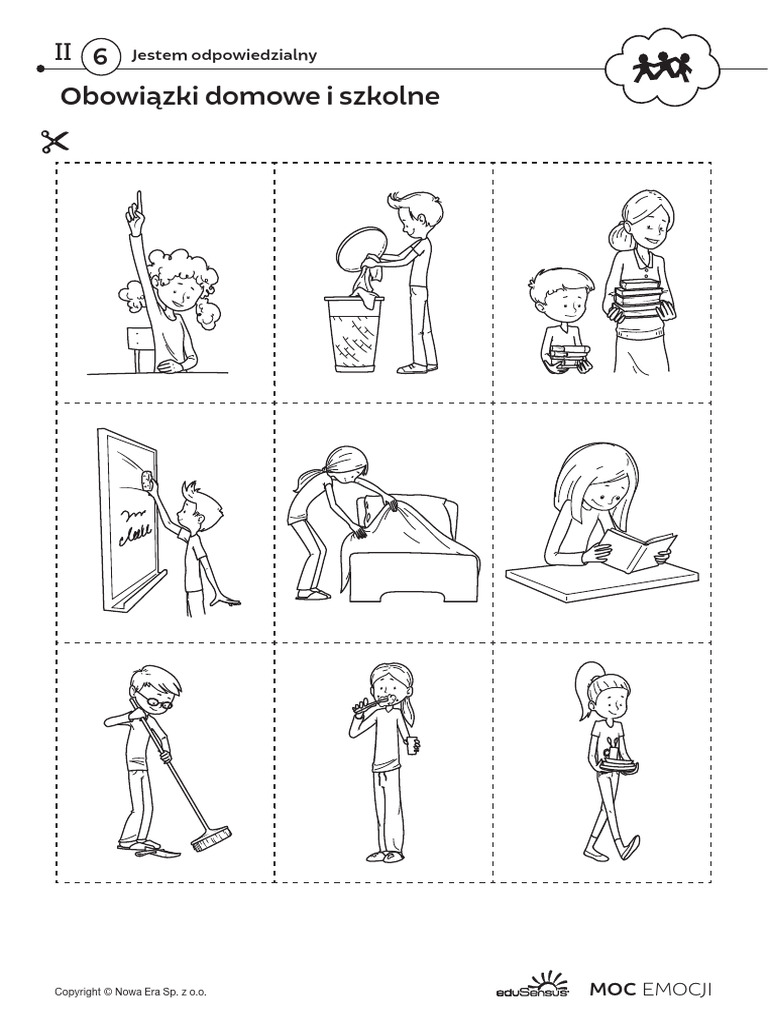 II 6 Jestem odpowiedzialny

Obowiązki domowe i szkolne

Copyright © Nowa Era Sp. z o.o.

eduSensus MOC EMOCJI