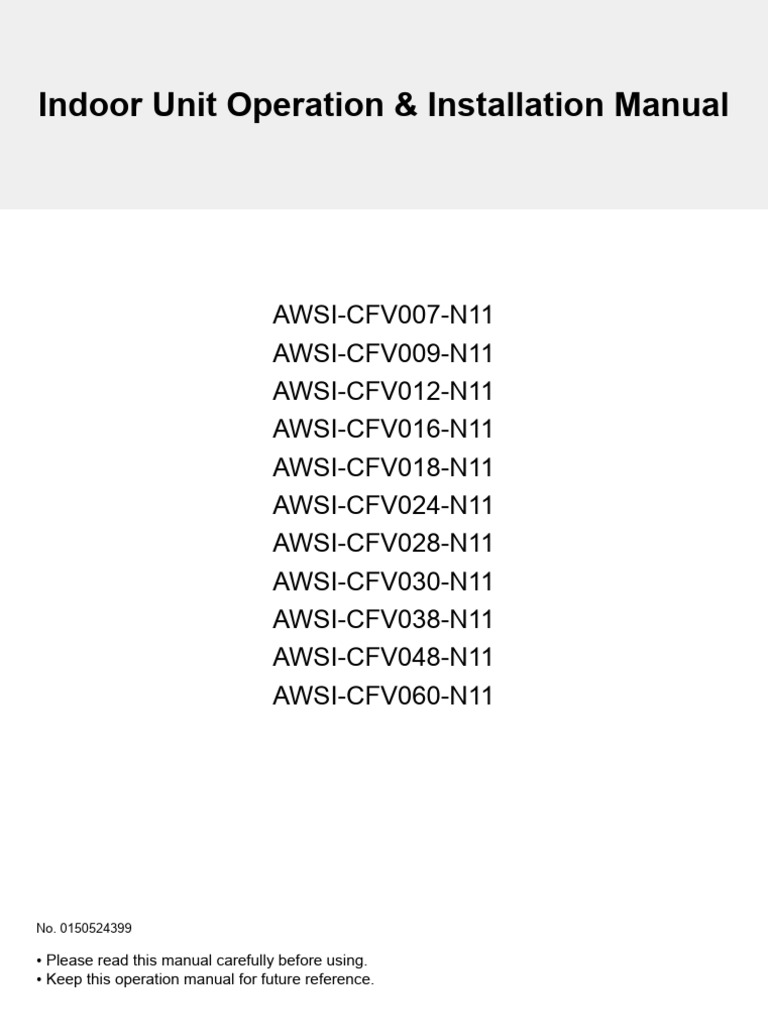 Indoor Unit Operation & Installation Manual

AWSI-CFV007-N11
AWSI-CFV009-N11
AWSI-CFV012-N11
AWSI-CFV016-N11
AWSI-CFV018-N11
AWSI-CFV024-N11
AWSI-CFV028-N11
AWSI-CFV030-N11
AWSI-CFV038-N11
AWSI-CFV048-N11
AWSI-CFV060-N11

No. 0150524399

• Please read this manual carefully before using.
• Keep this operation manual for future reference.