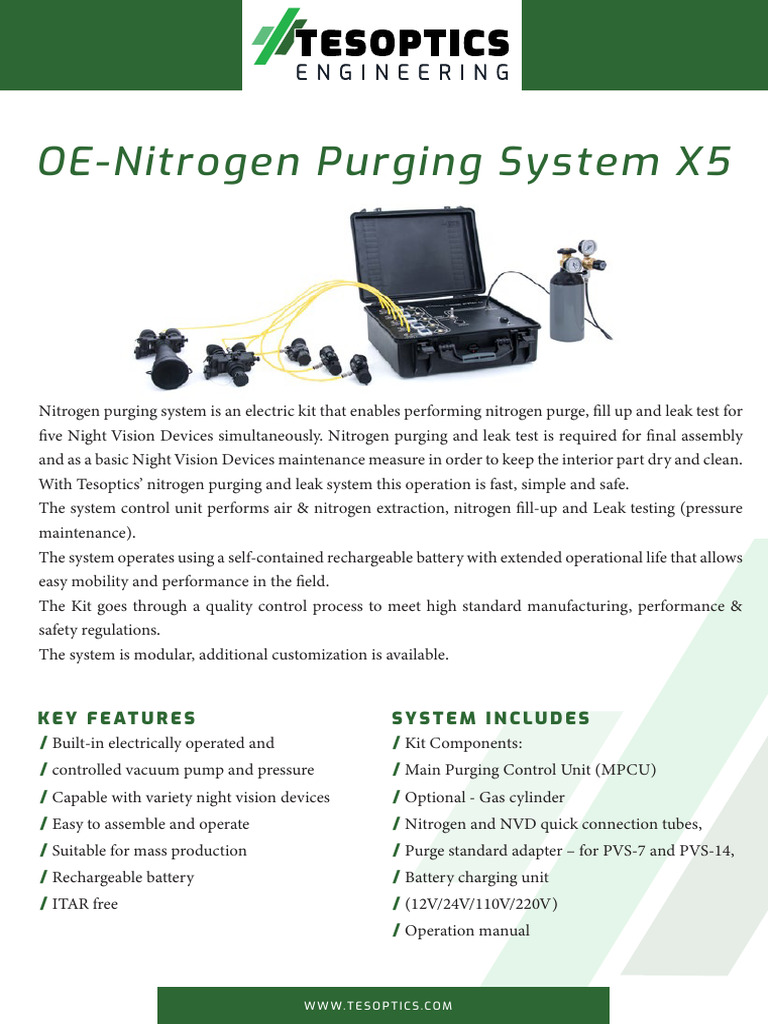 TESOPTICS
ENGINEERING

OE-Nitrogen Purging System X5

Nitrogen purging system is an electric kit that enables performing nitrogen purge, fill up and leak test for five Night Vision Devices simultaneously. Nitrogen purging and leak test is required for final assembly and as a basic Night Vision Devices maintenance measure in order to keep the interior part dry and clean. With Tesoptics' nitrogen purging and leak system this operation is fast, simple and safe.
The system control unit performs air & nitrogen extraction, nitrogen fill-up and Leak testing (pressure maintenance).
The system operates using a self-contained rechargeable battery with extended operational life that allows easy mobility and performance in the field.
The Kit goes through a quality control process to meet high standard manufacturing, performance & safety regulations.
The system is modular, additional customization is available.

KEY FEATURES
/ Built-in electrically operated and
/ controlled vacuum pump and pressure
/ Capable with variety night vision devices
/ Easy to assemble and operate
/ Suitable for mass production
/ Rechargeable battery
/ ITAR free

SYSTEM INCLUDES
/ Kit Components:
/ Main Purging Control Unit (MPCU)
/ Optional - Gas cylinder
/ Nitrogen and NVD quick connection tubes,
/ Purge standard adapter – for PVS-7 and PVS-14,
/ Battery charging unit
/ (12V/24V/110V/220V)
/ Operation manual

WWW.TESOPTICS.COM