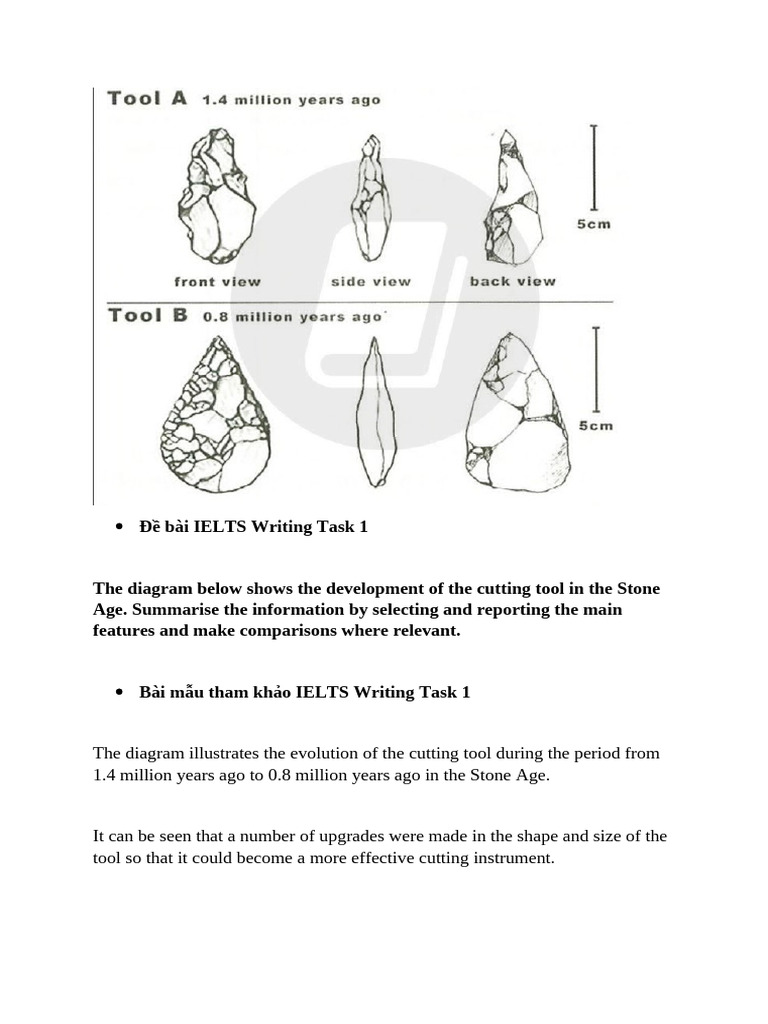 Tool A 1.4 million years ago

5cm

front view side view back view

Tool B 0.8 million years ago

5cm

• Đề bài IELTS Writing Task 1

The diagram below shows the development of the cutting tool in the Stone Age. Summarise the information by selecting and reporting the main features and make comparisons where relevant.

• Bài mẫu tham khảo IELTS Writing Task 1

The diagram illustrates the evolution of the cutting tool during the period from 1.4 million years ago to 0.8 million years ago in the Stone Age.

It can be seen that a number of upgrades were made in the shape and size of the tool so that it could become a more effective cutting instrument.