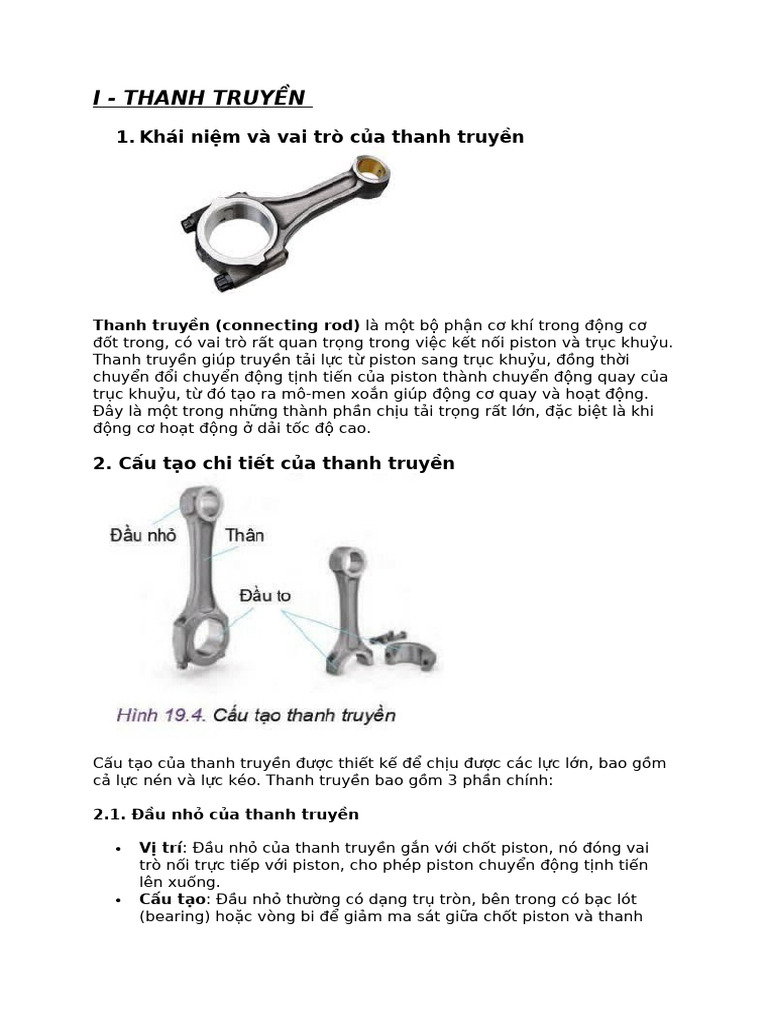 I - THANH TRUYỀN

1. Khái niệm và vai trò của thanh truyền

Thanh truyền (connecting rod) là một bộ phận cơ khí trong động cơ đốt trong, có vai trò rất quan trọng trong việc kết nối piston và trục khuỷu. Thanh truyền giúp truyền tải lực từ piston sang trục khuỷu, đồng thời chuyển đổi chuyển động tịnh tiến của piston thành chuyển động quay của trục khuỷu, từ đó tạo ra mô-men xoắn giúp động cơ quay và hoạt động. Đây là một trong những thành phần chịu tải trọng rất lớn, đặc biệt là khi động cơ hoạt động ở dải tốc độ cao.

2. Cấu tạo chi tiết của thanh truyền

Đầu nhỏ
Thân
Đầu to

Hình 19.4. Cấu tạo thanh truyền

Cấu tạo của thanh truyền được thiết kế để chịu được các lực lớn, bao gồm cả lực nén và lực kéo. Thanh truyền bao gồm 3 phần chính:

2.1. Đầu nhỏ của thanh truyền

• Vị trí: Đầu nhỏ của thanh truyền gắn với chốt piston, nó đóng vai trò nối trực tiếp với piston, cho phép piston chuyển động tịnh tiến lên xuống.
• Cấu tạo: Đầu nhỏ thường có dạng trụ tròn, bên trong có bạc lót (bearing) hoặc vòng bi để giảm ma sát giữa chốt piston và thanh