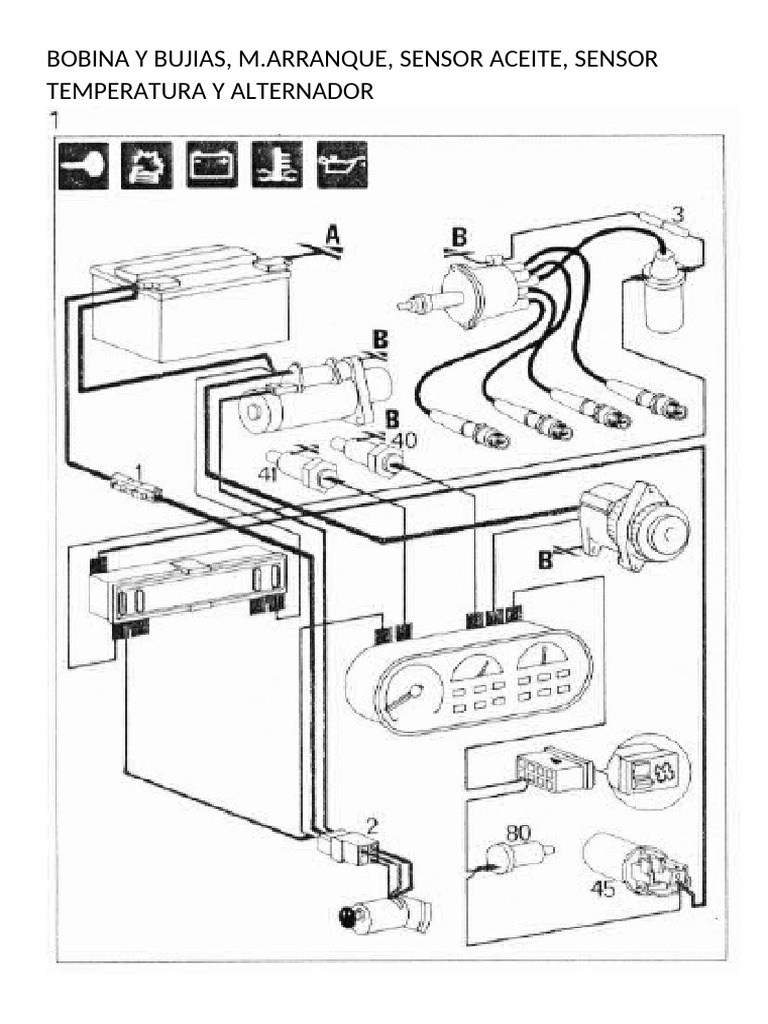 BOBINA Y BUJIAS, M.ARRANQUE, SENSOR ACEITE, SENSOR TEMPERATURA Y ALTERNADOR

1

A

B

3

B

B

40

41

1

B

2

80

45