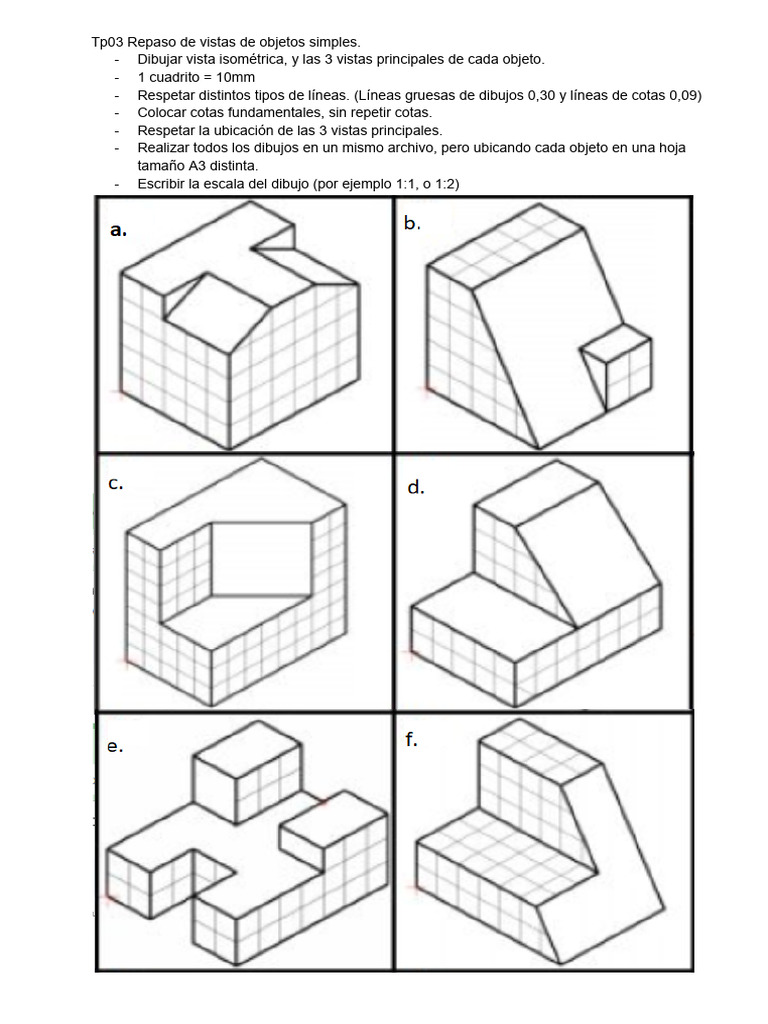 Tp03 Repaso de vistas de objetos simples.
- Dibujar vista isométrica, y las 3 vistas principales de cada objeto.
- 1 cuadrito = 10mm
- Respetar distintos tipos de líneas. (Líneas gruesas de dibujos 0,30 y líneas de cotas 0,09)
- Colocar cotas fundamentales, sin repetir cotas.
- Respetar la ubicación de las 3 vistas principales.
- Realizar todos los dibujos en un mismo archivo, pero ubicando cada objeto en una hoja tamaño A3 distinta.
- Escribir la escala del dibujo (por ejemplo 1:1, o 1:2)

a.

b.

c.

d.

e.

f.