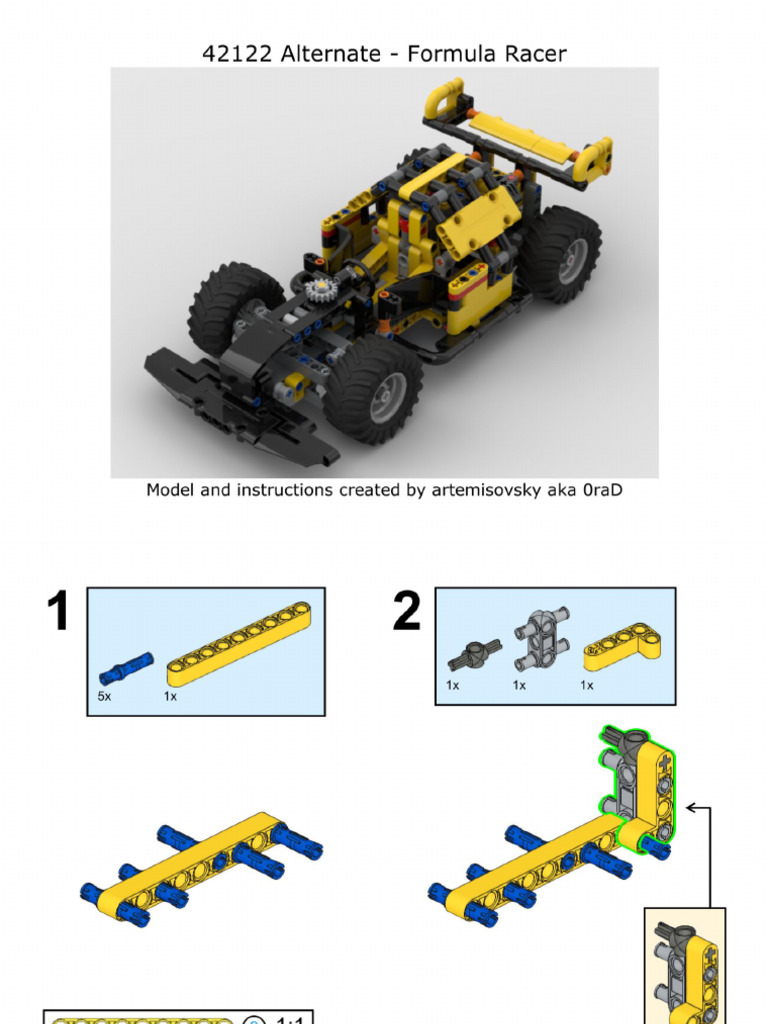 42122 Alternate - Formula Racer

Model and instructions created by artemisovsky aka 0raD

1

5x 1x

2

1x 1x 1x

1:1