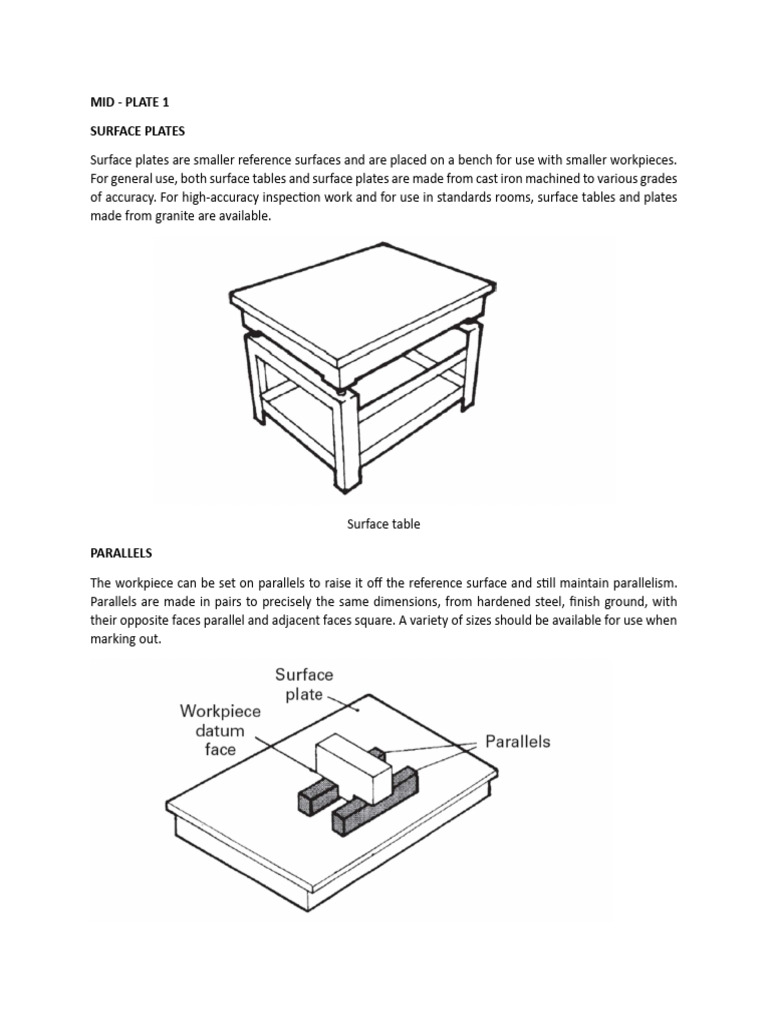 MID - PLATE 1

SURFACE PLATES

Surface plates are smaller reference surfaces and are placed on a bench for use with smaller workpieces. For general use, both surface tables and surface plates are made from cast iron machined to various grades of accuracy. For high-accuracy inspection work and for use in standards rooms, surface tables and plates made from granite are available.

Surface table

PARALLELS

The workpiece can be set on parallels to raise it off the reference surface and still maintain parallelism. Parallels are made in pairs to precisely the same dimensions, from hardened steel, finish ground, with their opposite faces parallel and adjacent faces square. A variety of sizes should be available for use when marking out.

Surface plate

Workpiece datum face

Parallels