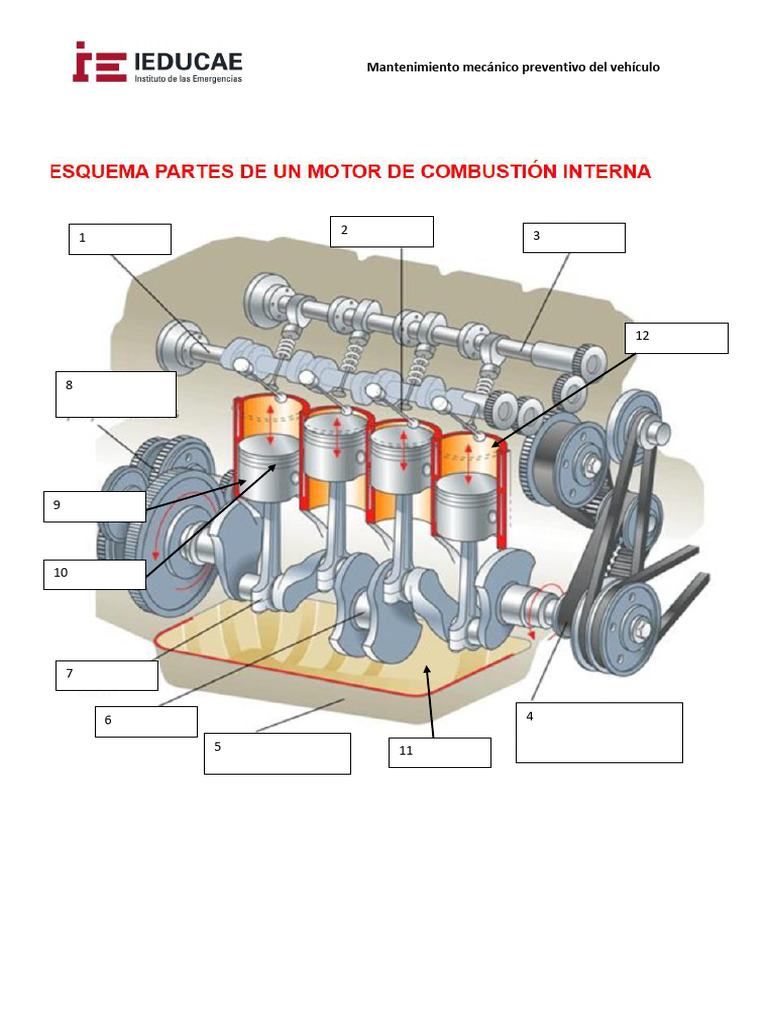 IEDUCAE
Instituto de las Emergencias

Mantenimiento mecánico preventivo del vehículo

ESQUEMA PARTES DE UN MOTOR DE COMBUSTIÓN INTERNA

1

2

3

12

8

9

10

7

6

5

11

4