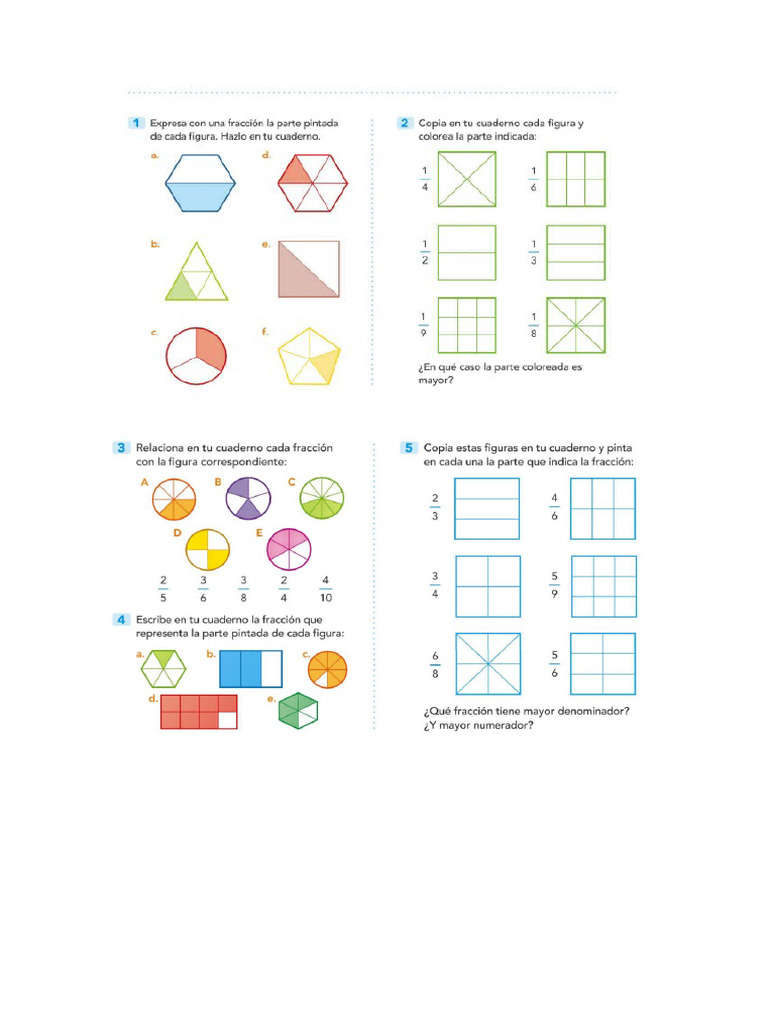 1 Expresa con una fracción la parte pintada de cada figura. Hazlo en tu cuaderno.

a.

d.

b.

e.

c.

f.

2 Copia en tu cuaderno cada figura y colorea la parte indicada:

$\frac{1}{4}$

$\frac{1}{6}$

$\frac{1}{2}$

$\frac{1}{3}$

$\frac{1}{9}$

$\frac{1}{8}$

¿En qué caso la parte coloreada es mayor?

3 Relaciona en tu cuaderno cada fracción con la figura correspondiente:

A B C D E

$\frac{2}{5}$ $\frac{3}{6}$ $\frac{3}{8}$ $\frac{2}{4}$ $\frac{4}{10}$

4 Escribe en tu cuaderno la fracción que representa la parte pintada de cada figura:

a. b. c. d. e.

5 Copia estas figuras en tu cuaderno y pinta en cada una la parte que indica la fracción:

$\frac{2}{3}$

$\frac{4}{6}$

$\frac{3}{4}$

$\frac{5}{9}$

$\frac{6}{8}$

$\frac{5}{6}$

¿Qué fracción tiene mayor denominador? ¿Y mayor numerador?