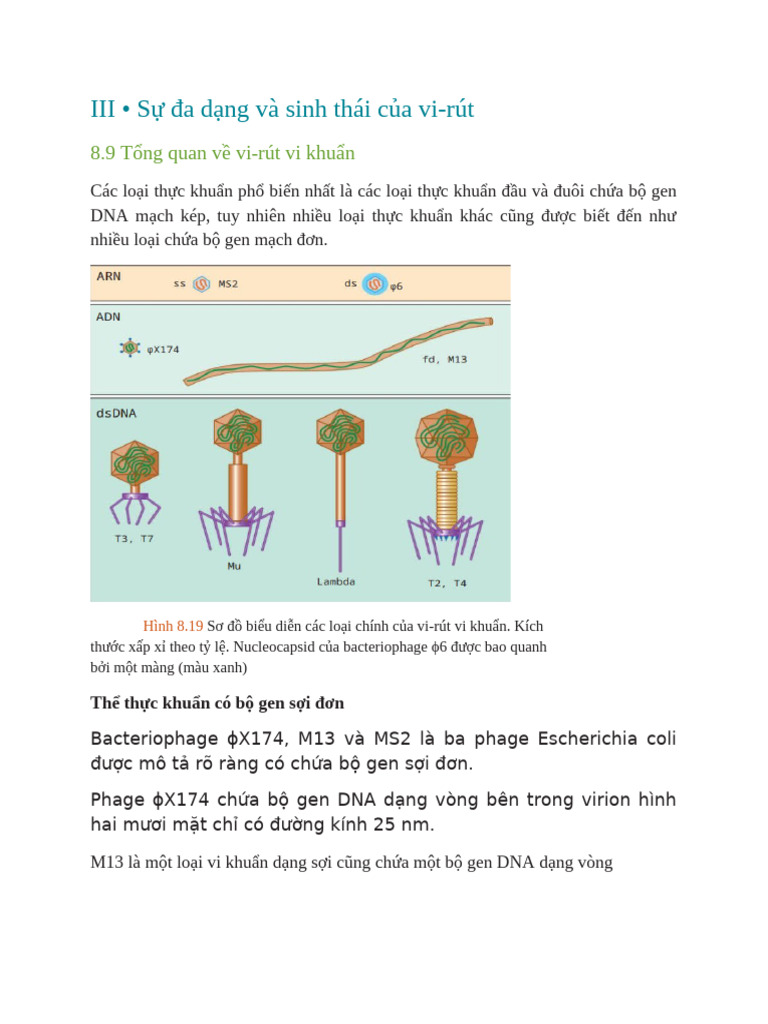 III • Sự đa dạng và sinh thái của vi-rút

8.9 Tổng quan về vi-rút vi khuẩn

Các loại thực khuẩn phổ biến nhất là các loại thực khuẩn đầu và đuôi chứa bộ gen DNA mạch kép, tuy nhiên nhiều loại thực khuẩn khác cũng được biết đến như nhiều loại chứa bộ gen mạch đơn.

ARN
ss MS2
ds φ6
ADN
φX174
fd, M13
dsDNA
T3, T7
Mu
Lambda
T2, T4

Hình 8.19 Sơ đồ biểu diễn các loại chính của vi-rút vi khuẩn. Kích thước xấp xỉ theo tỷ lệ. Nucleocapsid của bacteriophage ϕ6 được bao quanh bởi một màng (màu xanh)

Thể thực khuẩn có bộ gen sợi đơn

Bacteriophage ϕX174, M13 và MS2 là ba phage Escherichia coli được mô tả rõ ràng có chứa bộ gen sợi đơn.

Phage ϕX174 chứa bộ gen DNA dạng vòng bên trong virion hình hai mươi mặt chỉ có đường kính 25 nm.

M13 là một loại vi khuẩn dạng sợi cũng chứa một bộ gen DNA dạng vòng