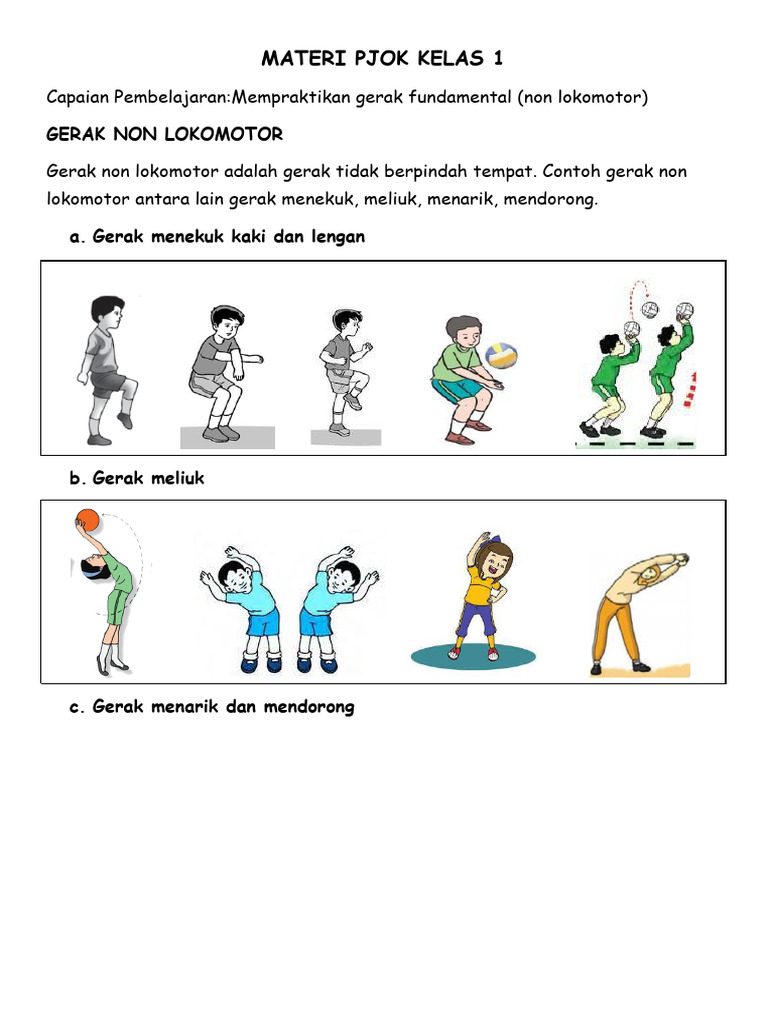 MATERI PJOK KELAS 1

Capaian Pembelajaran:Mempraktikan gerak fundamental (non lokomotor)

GERAK NON LOKOMOTOR

Gerak non lokomotor adalah gerak tidak berpindah tempat. Contoh gerak non lokomotor antara lain gerak menekuk, meliuk, menarik, mendorong.

a. Gerak menekuk kaki dan lengan

b. Gerak meliuk

c. Gerak menarik dan mendorong