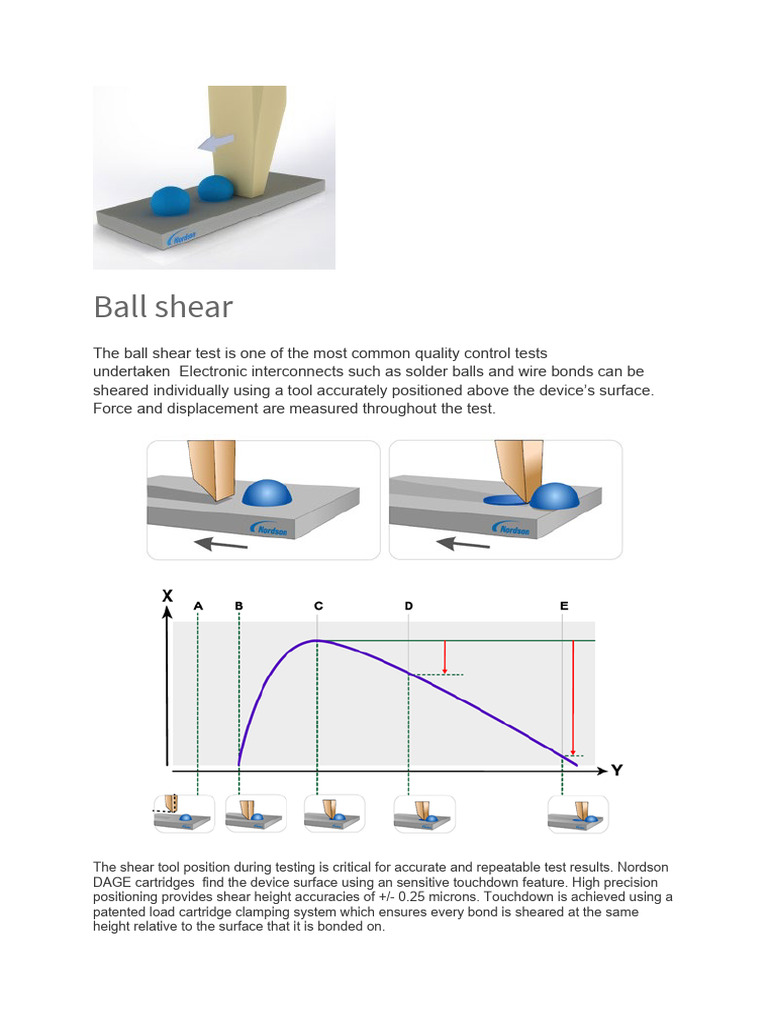 Nordson

Ball shear

The ball shear test is one of the most common quality control tests undertaken  Electronic interconnects such as solder balls and wire bonds can be sheared individually using a tool accurately positioned above the device's surface. Force and displacement are measured throughout the test.

Nordson

Nordson

X
A
B
C
D
E
Y

The shear tool position during testing is critical for accurate and repeatable test results. Nordson DAGE cartridges  find the device surface using an sensitive touchdown feature. High precision positioning provides shear height accuracies of +/- 0.25 microns. Touchdown is achieved using a patented load cartridge clamping system which ensures every bond is sheared at the same height relative to the surface that it is bonded on.