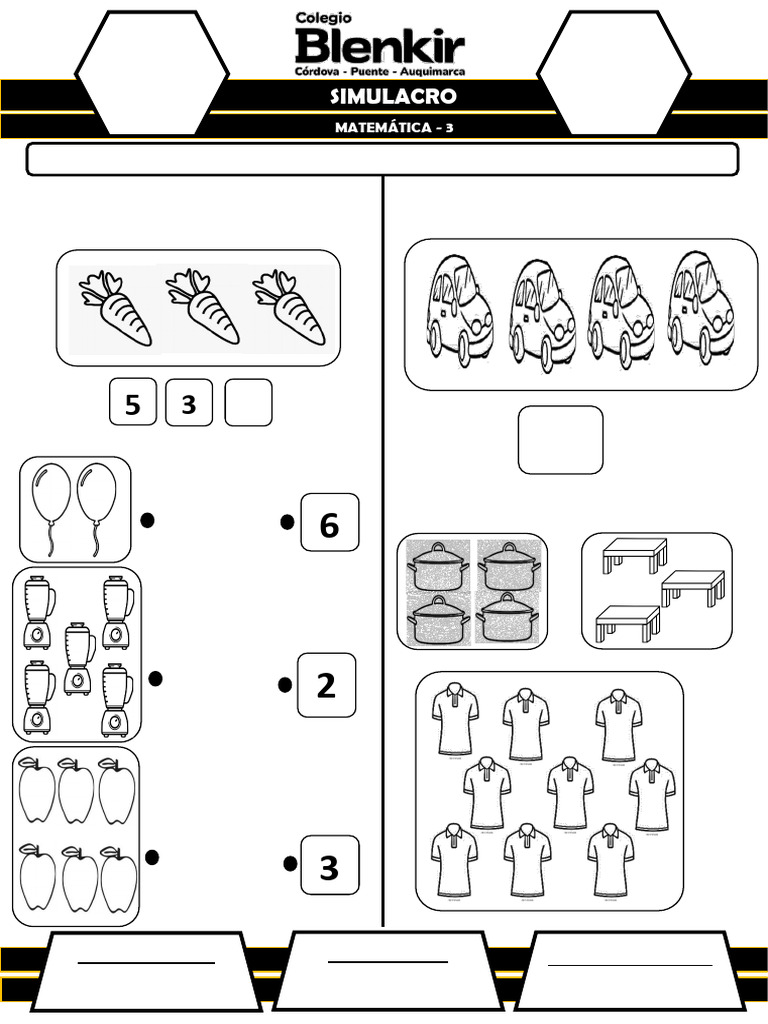 Colegio
Blenkir
Córdova - Puente - Auquimarca

SIMULACRO

MATEMÁTICA - 3

5 3

6

2

3