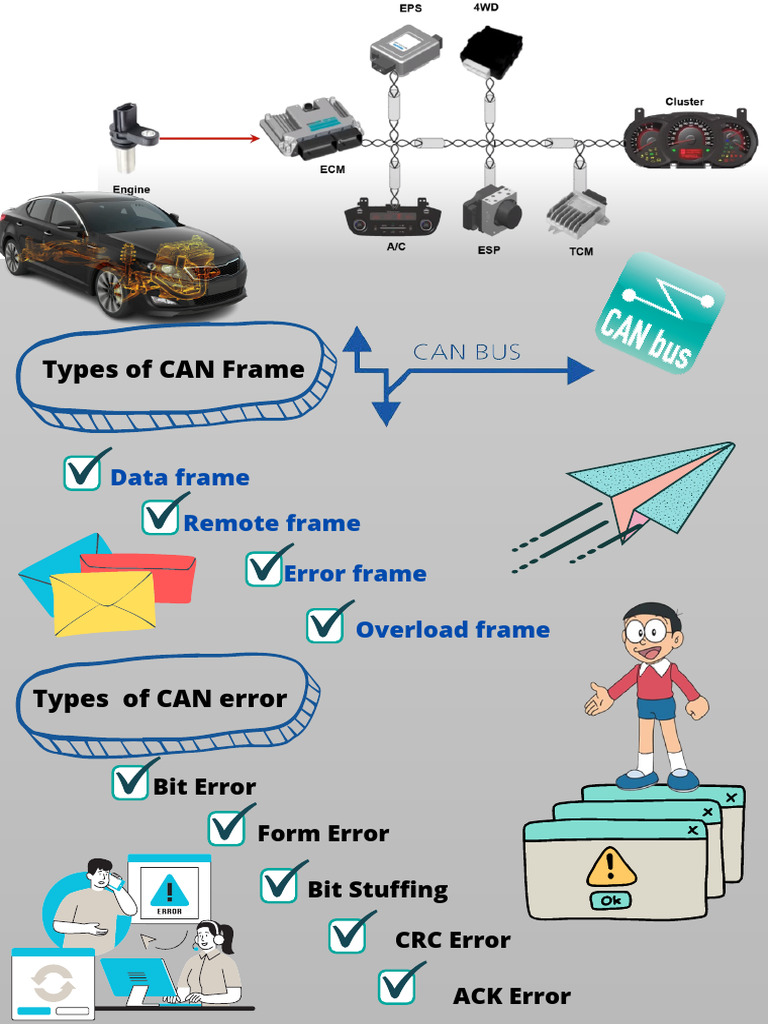 EPS
4WD
Cluster
Engine
ECM
A/C
ESP
TCM

CAN bus

Types of CAN Frame

CAN BUS

Data frame
Remote frame
Error frame
Overload frame

Types of CAN error

Bit Error
Form Error
Bit Stuffing
CRC Error
ACK Error

ERROR

Ok