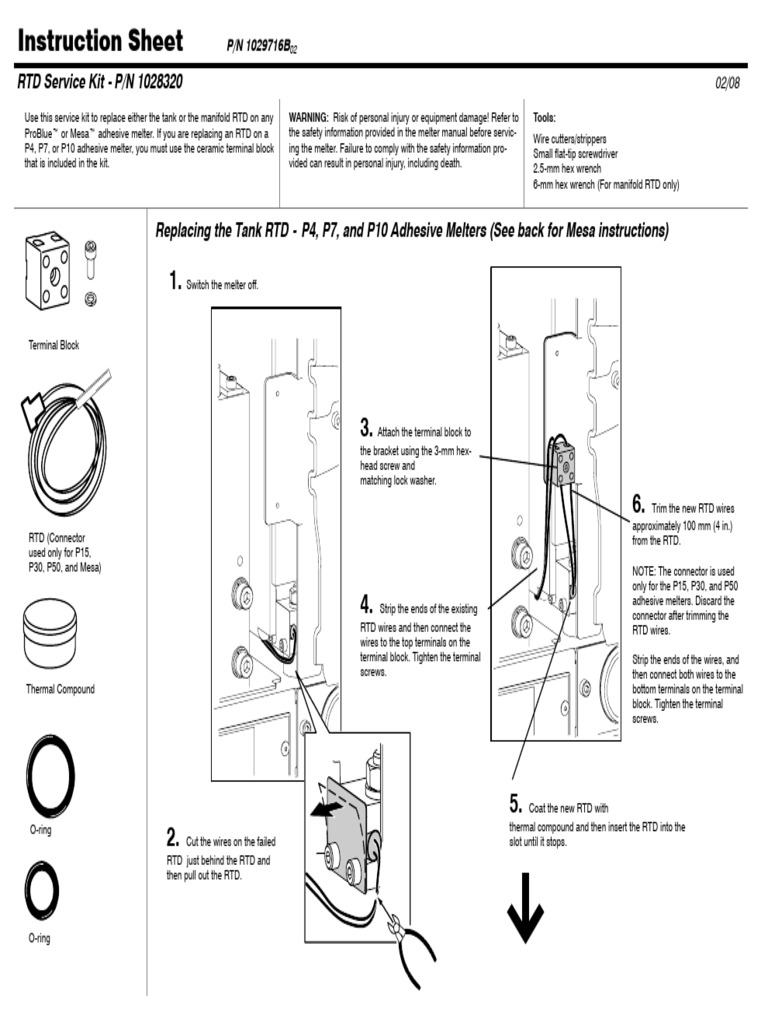 Instruction Sheet P/N 1029716B$_{02}$

RTD Service Kit - P/N 1028320

02/08

Use this service kit to replace either the tank or the manifold RTD on any ProBlue™ or Mesa™ adhesive melter. If you are replacing an RTD on a P4, P7, or P10 adhesive melter, you must use the ceramic terminal block that is included in the kit.

WARNING: Risk of personal injury or equipment damage! Refer to the safety information provided in the melter manual before servicing the melter. Failure to comply with the safety information provided can result in personal injury, including death.

Tools:
Wire cutters/strippers
Small flat-tip screwdriver
2.5-mm hex wrench
6-mm hex wrench (For manifold RTD only)

Terminal Block

RTD (Connector used only for P15, P30, P50, and Mesa)

Thermal Compound

O-ring

O-ring

Replacing the Tank RTD - P4, P7, and P10 Adhesive Melters (See back for Mesa instructions)

1. Switch the melter off.

2. Cut the wires on the failed RTD just behind the RTD and then pull out the RTD.

3. Attach the terminal block to the bracket using the 3-mm hex-head screw and matching lock washer.

4. Strip the ends of the existing RTD wires and then connect the wires to the top terminals on the terminal block. Tighten the terminal screws.

5. Coat the new RTD with thermal compound and then insert the RTD into the slot until it stops.

6. Trim the new RTD wires approximately 100 mm (4 in.) from the RTD.

NOTE: The connector is used only for the P15, P30, and P50 adhesive melters. Discard the connector after trimming the RTD wires.

Strip the ends of the wires, and then connect both wires to the bottom terminals on the terminal block. Tighten the terminal screws.