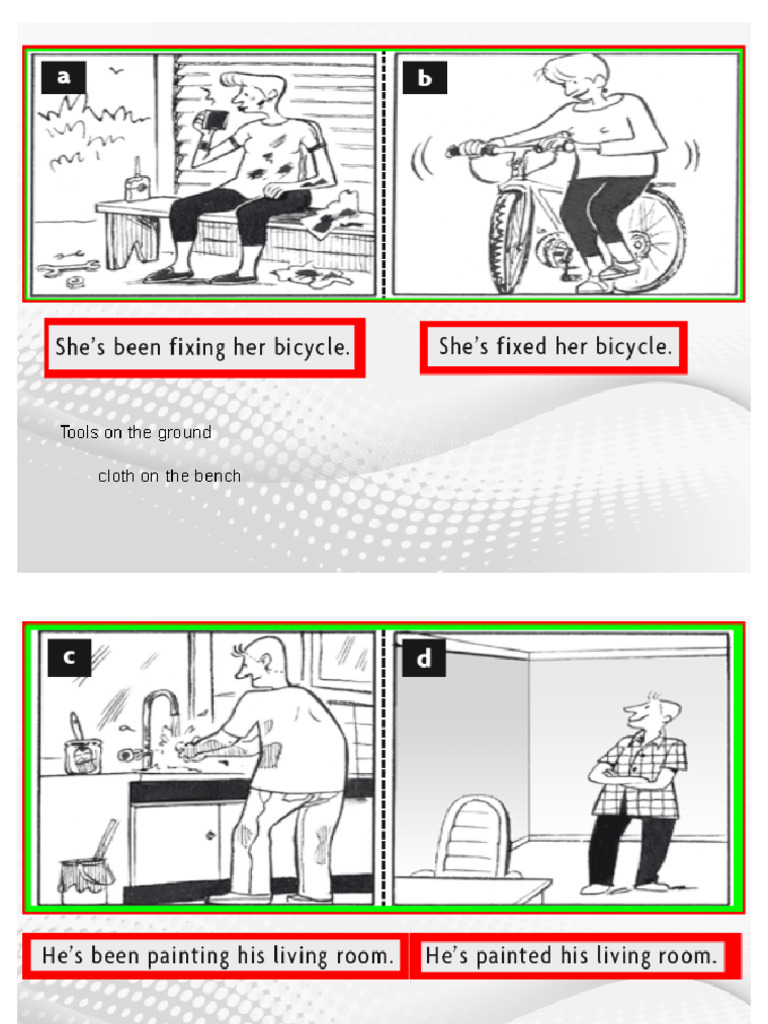 a

b

She's been fixing her bicycle.

She's fixed her bicycle.

Tools on the ground

cloth on the bench

c

d

He's been painting his living room.

He's painted his living room.