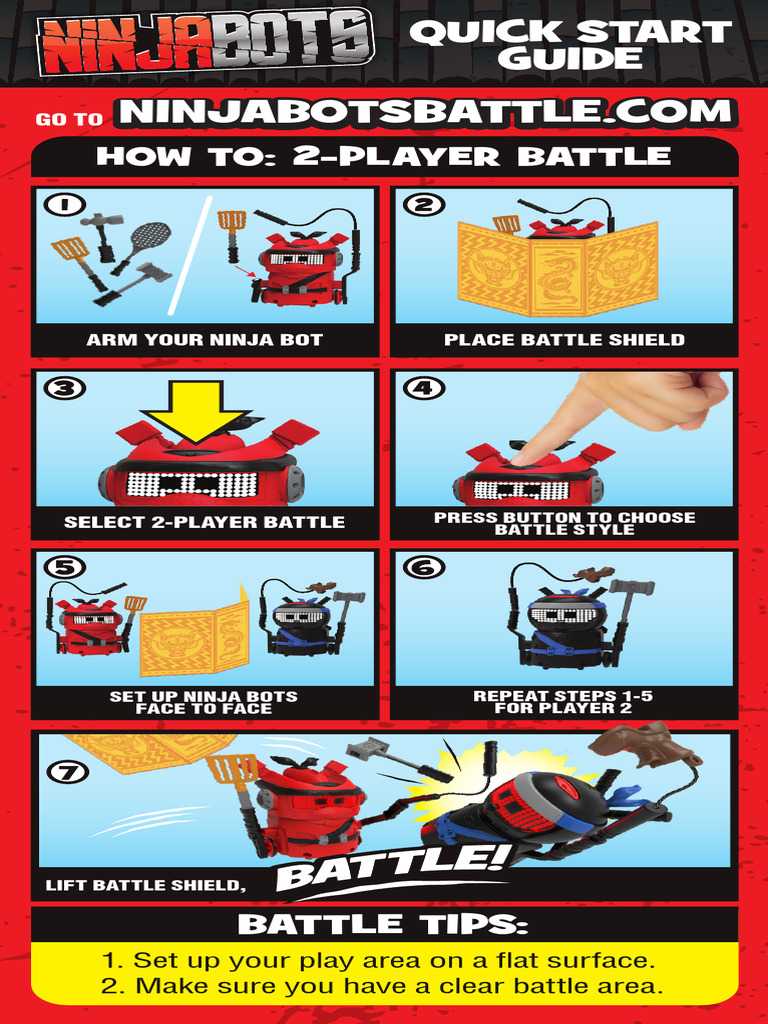 NINJABOTS

QUICK START GUIDE

GO TO NINJABOTSBATTLE.COM

HOW TO: 2-PLAYER BATTLE

1
ARM YOUR NINJA BOT

2
PLACE BATTLE SHIELD

3
SELECT 2-PLAYER BATTLE

4
PRESS BUTTON TO CHOOSE BATTLE STYLE

5
SET UP NINJA BOTS FACE TO FACE

6
REPEAT STEPS 1-5 FOR PLAYER 2

7
LIFT BATTLE SHIELD, BATTLE!

BATTLE TIPS:

1. Set up your play area on a flat surface.
2. Make sure you have a clear battle area.